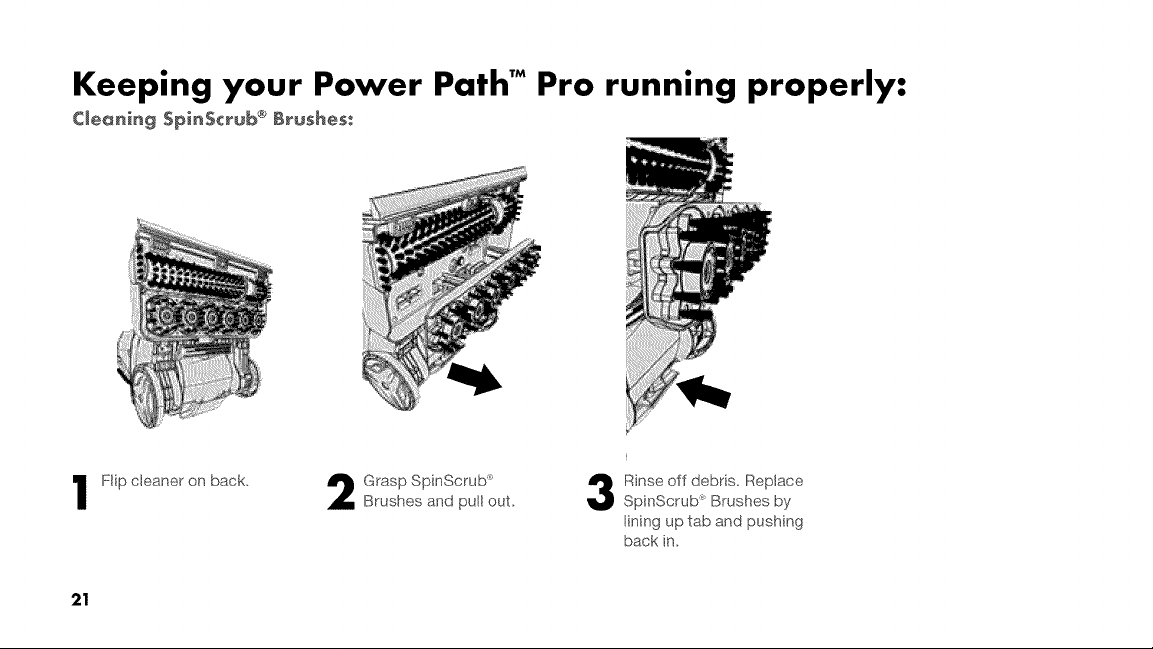 Keeping your Power Path™ Pro running properly:

Cleaning SpinScrub® Brushes:

1 Flip cleaner on back.

2 Grasp SpinScrub® Brushes and pull out.

3 Rinse off debris. Replace SpinScrub® Brushes by lining up tab and pushing back in.

21