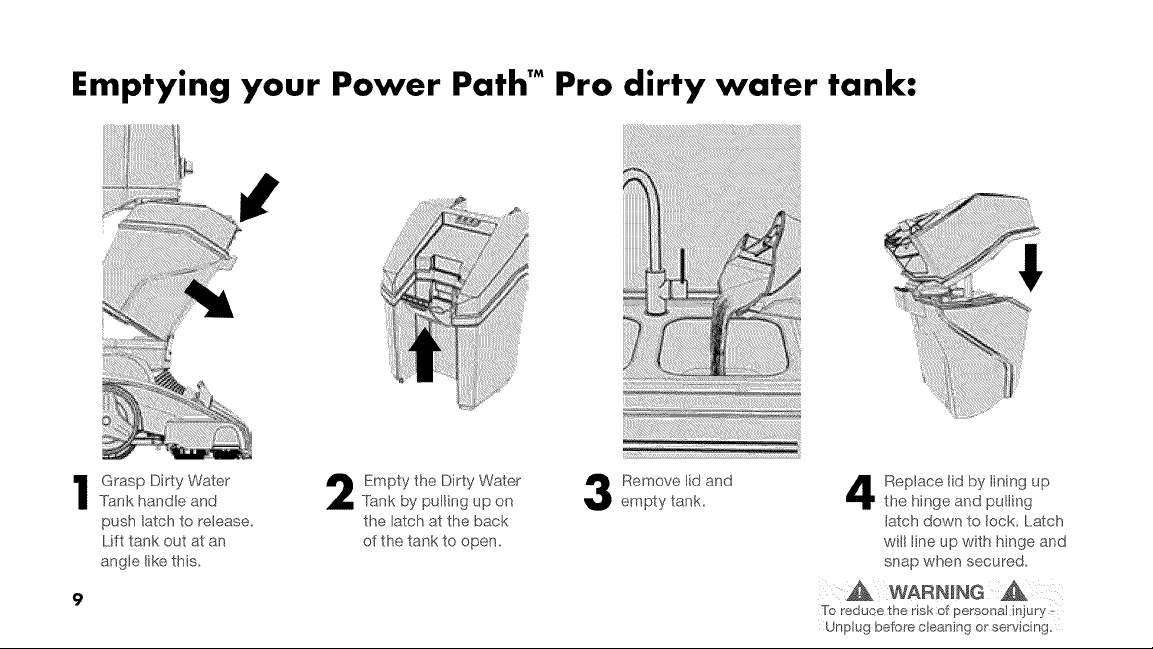 Emptying your Power Path™ Pro dirty water tank:

1 Grasp Dirty Water Tank handle and push latch to release. Lift tank out at an angle like this.

2 Empty the Dirty Water Tank by pulling up on the latch at the back of the tank to open.

3 Remove lid and empty tank.

4 Replace lid by lining up the hinge and pulling latch down to lock. Latch will line up with hinge and snap when secured.

WARNING
To reduce the risk of personal injury - Unplug before cleaning or servicing.

9