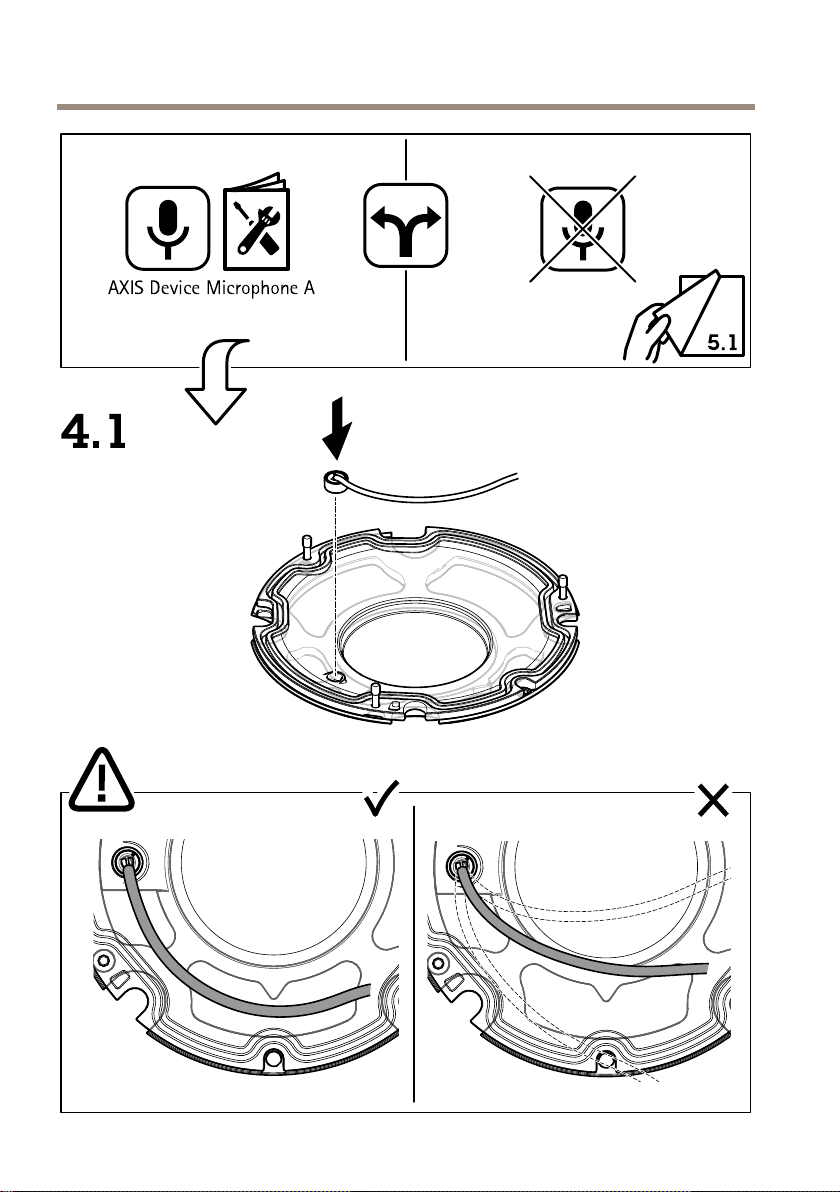 AXIS Device Microphone A

5.1

4.1