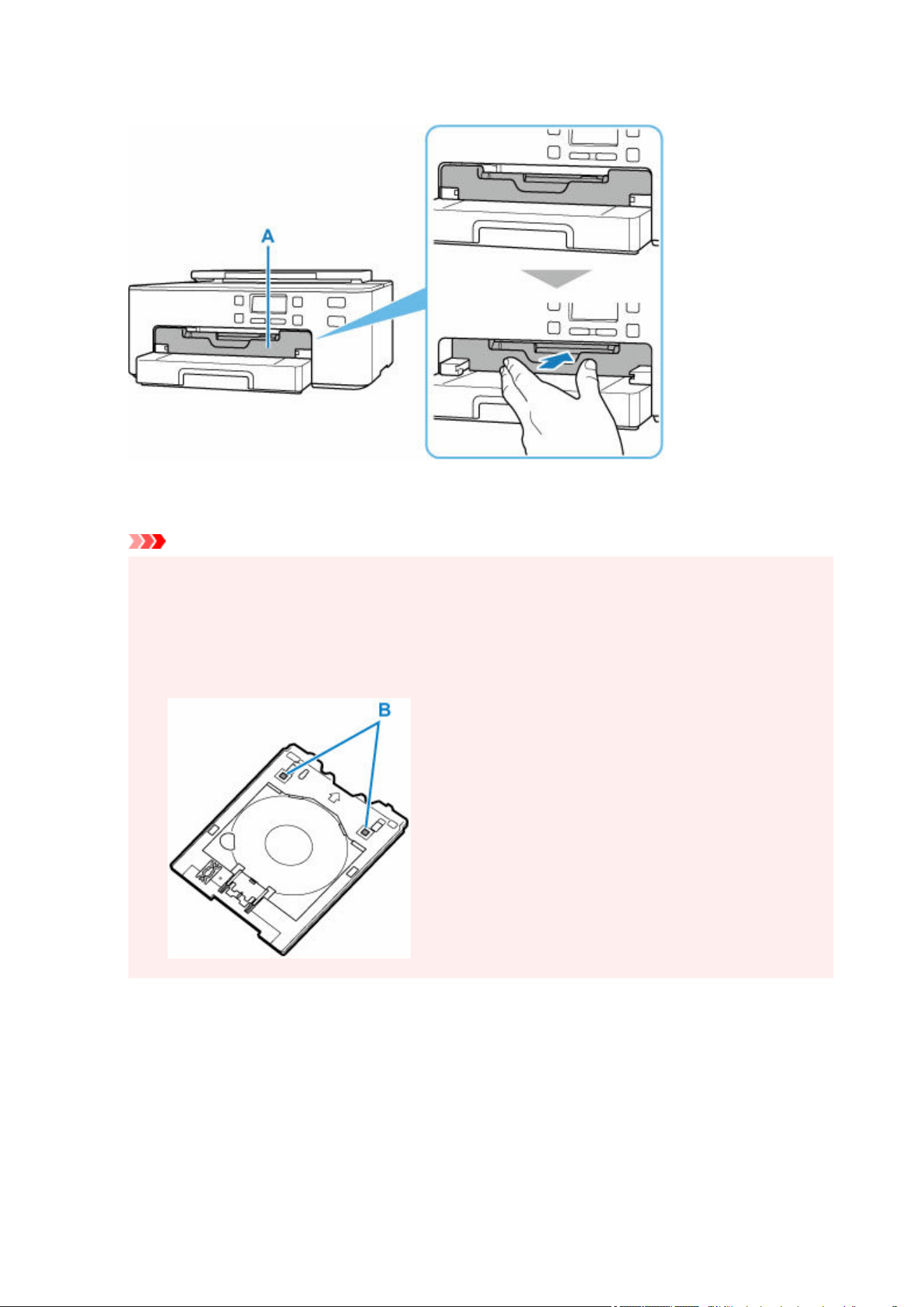 A

B