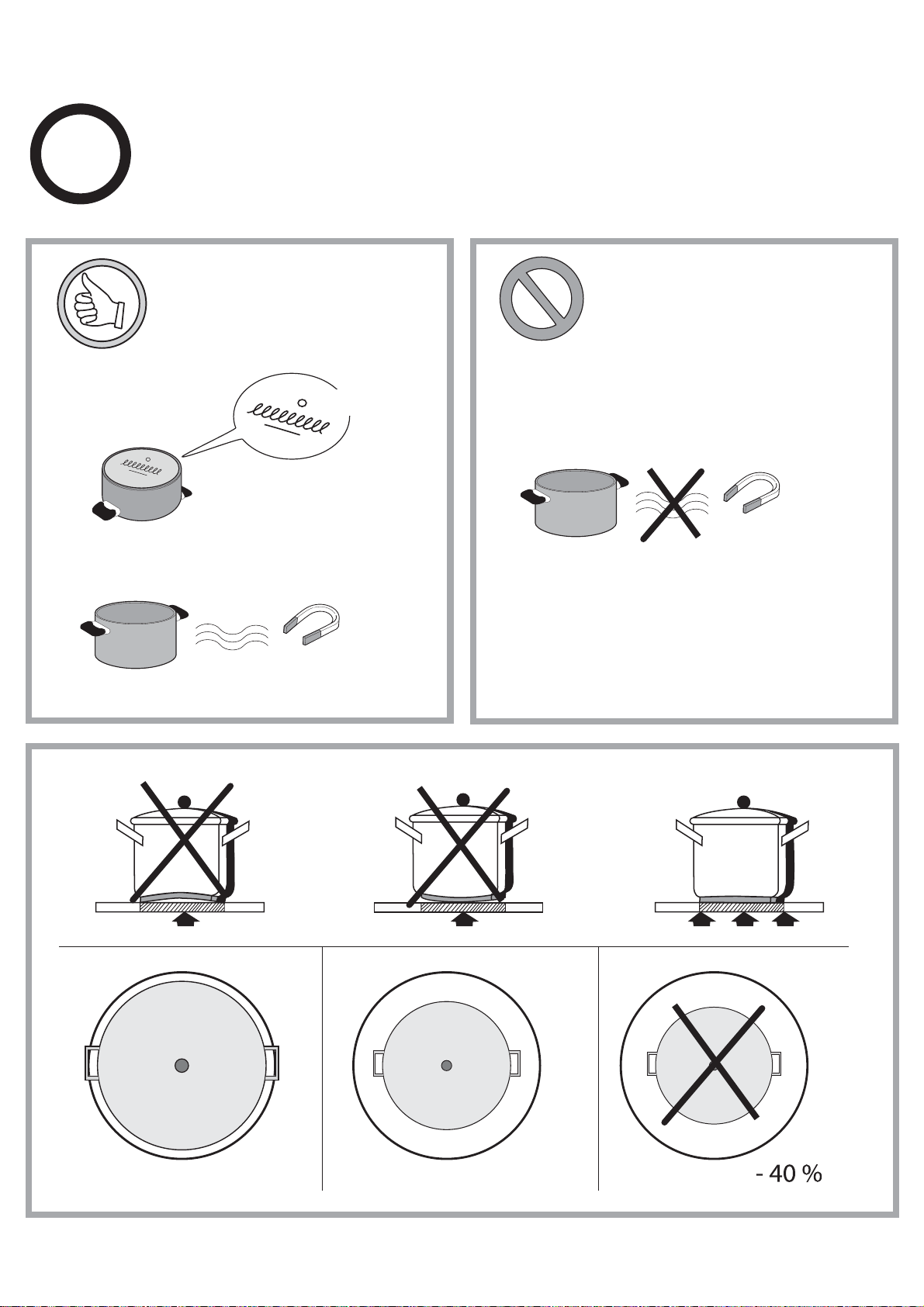 - 40 %