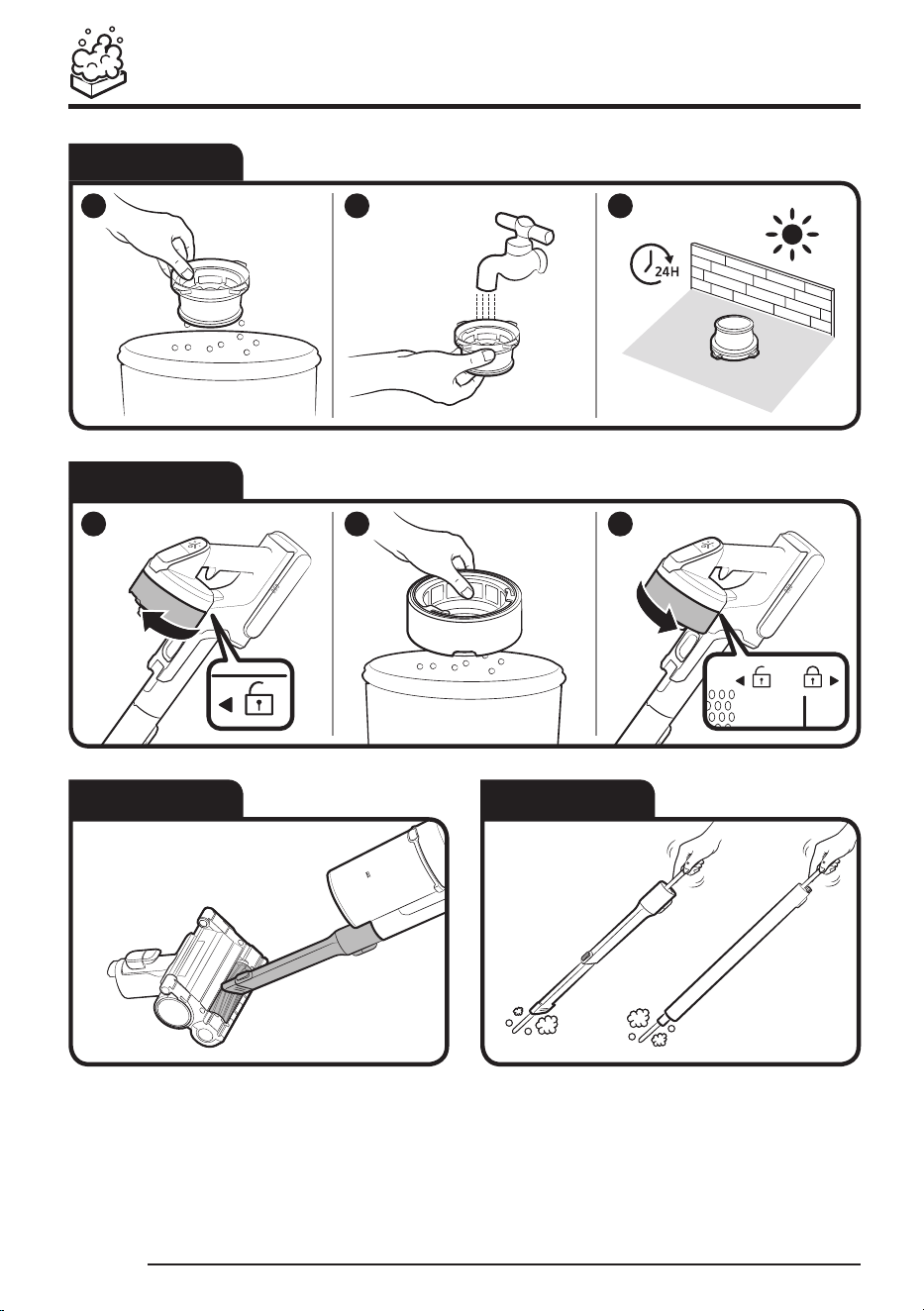 24H