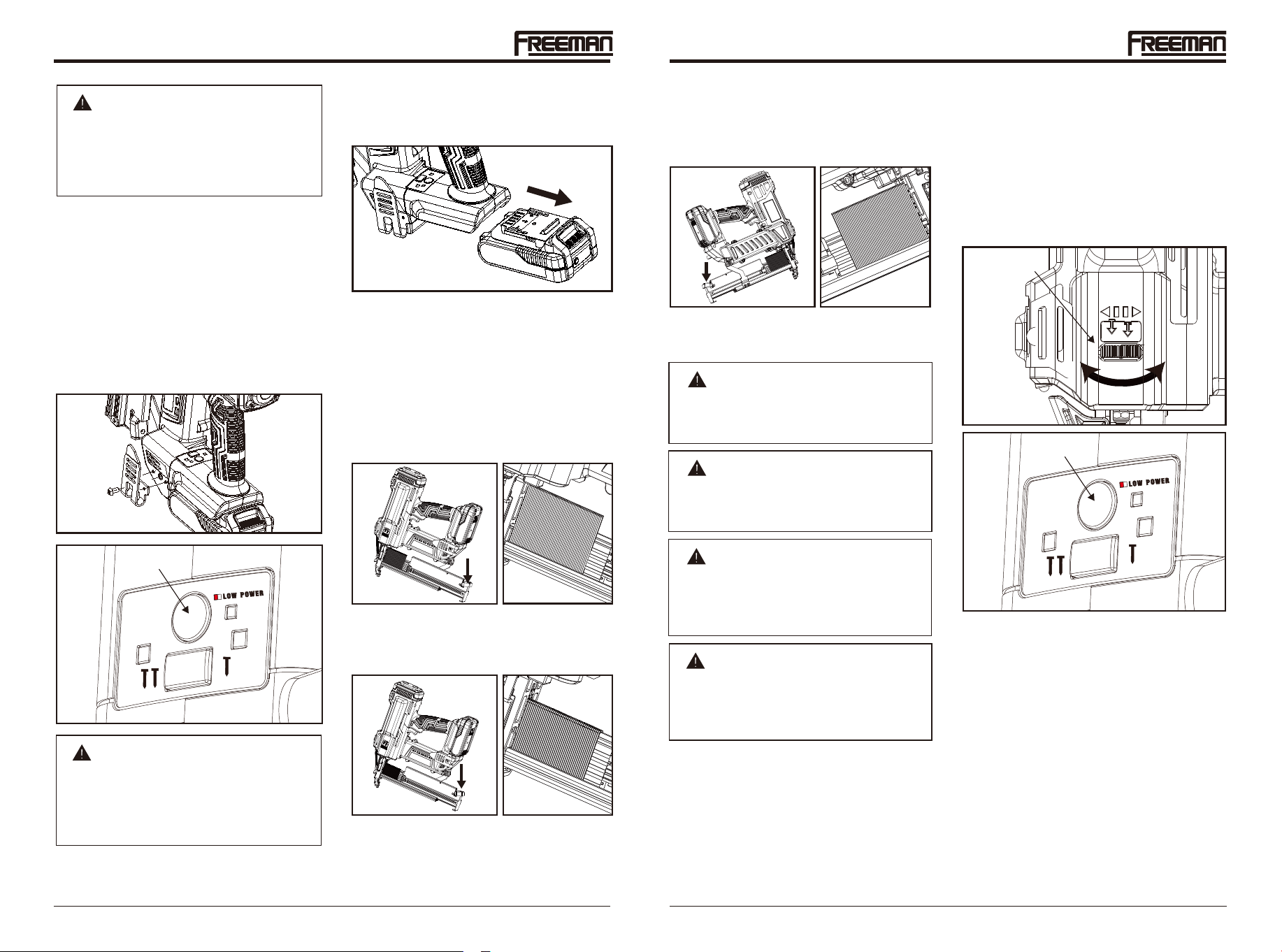 FREEMAN

LOW POWER

FREEMAN

LOW POWER