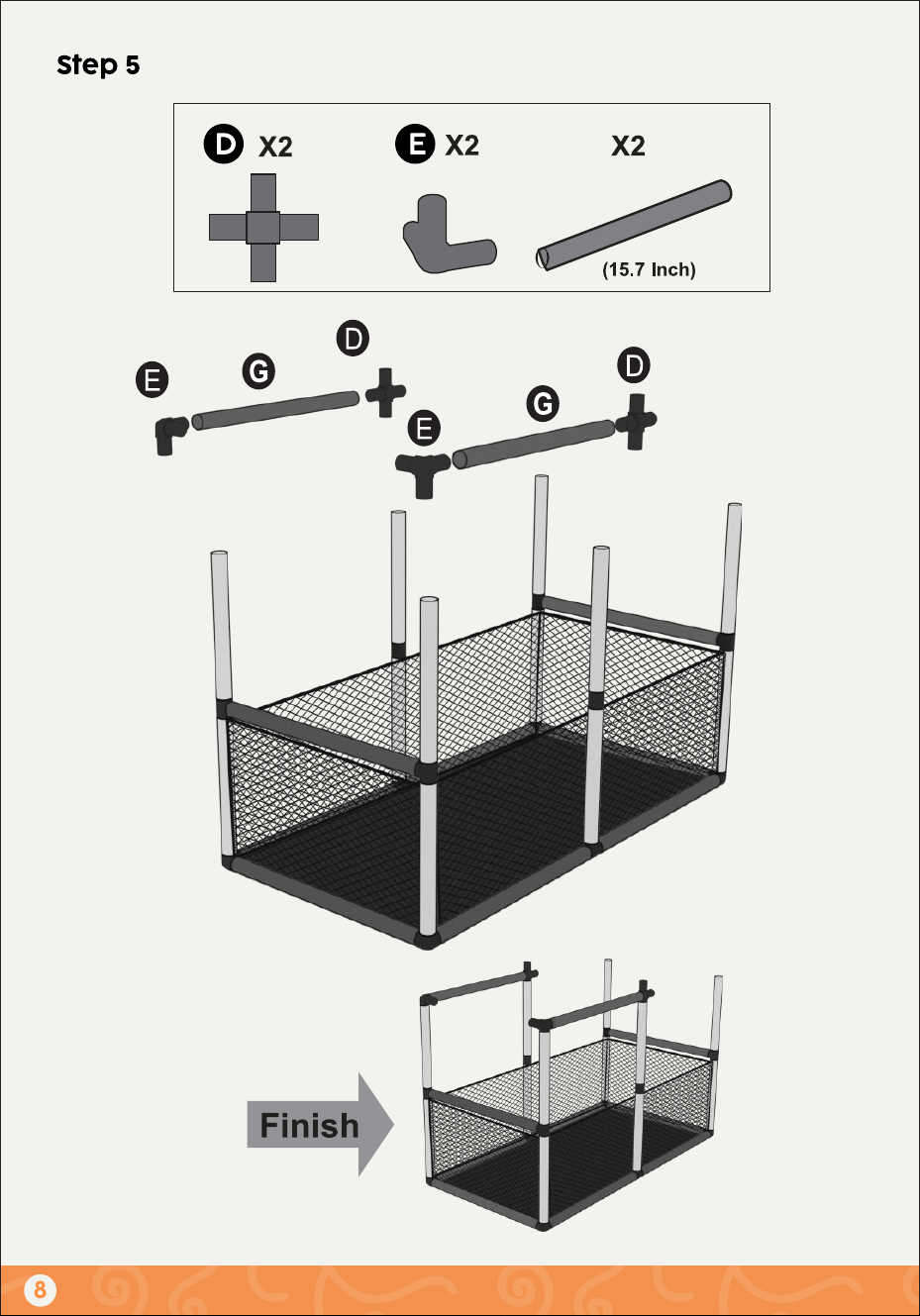 Step 5

D X2

E X2

X2

(15.7 Inch)

E

G

D

E

G

D

Finish

8