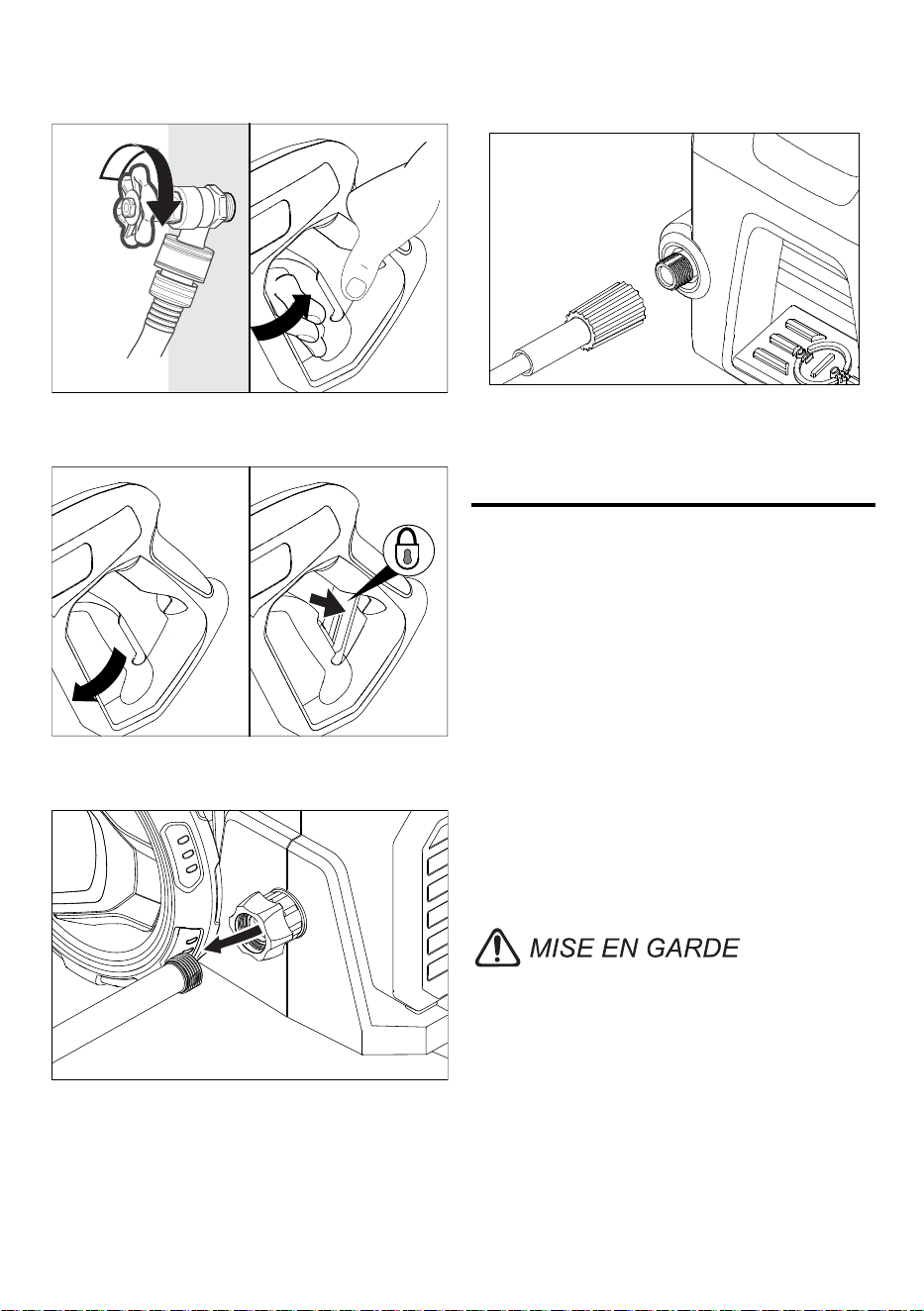 MISE EN GARDE