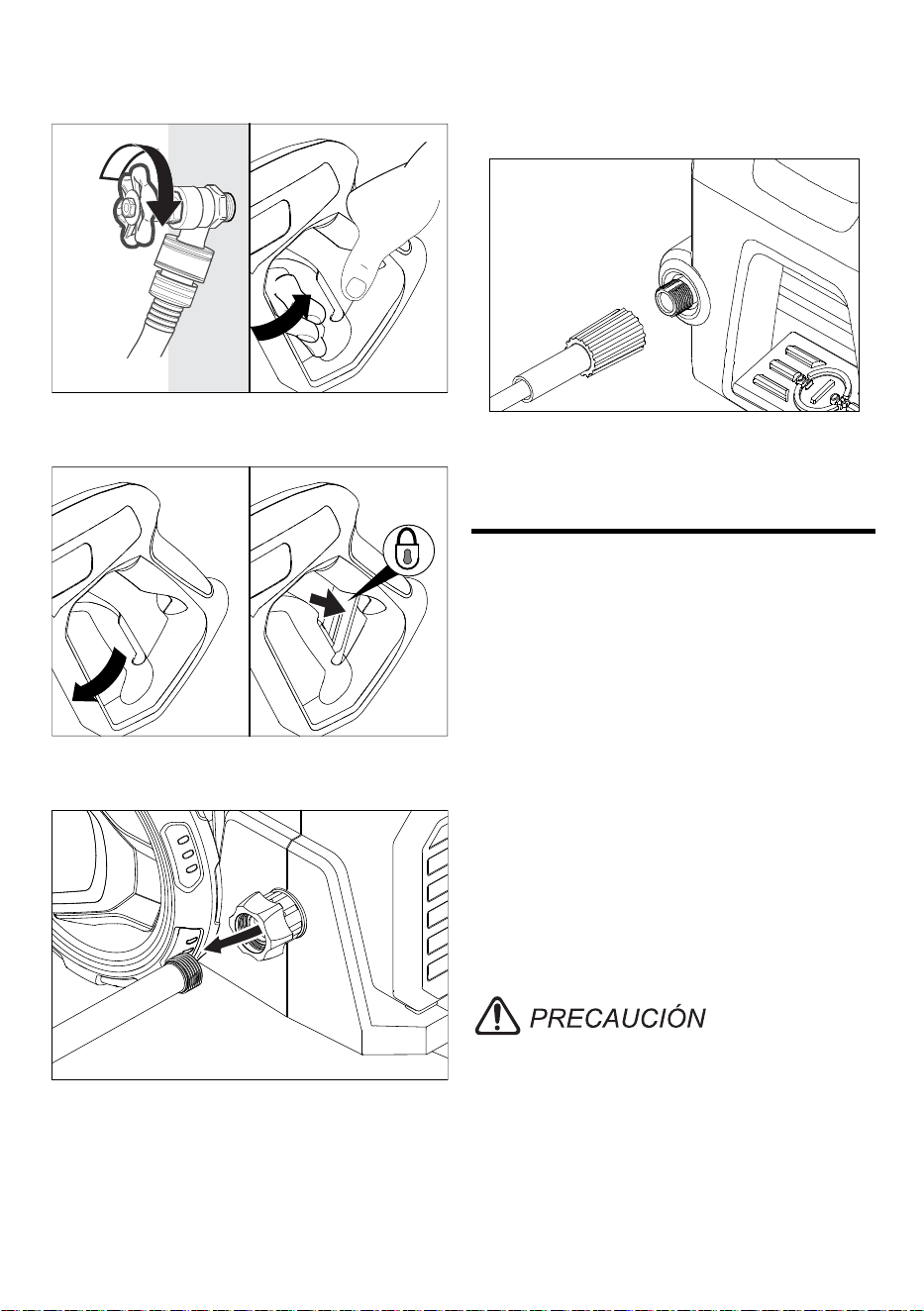 PRECAUCIÓN