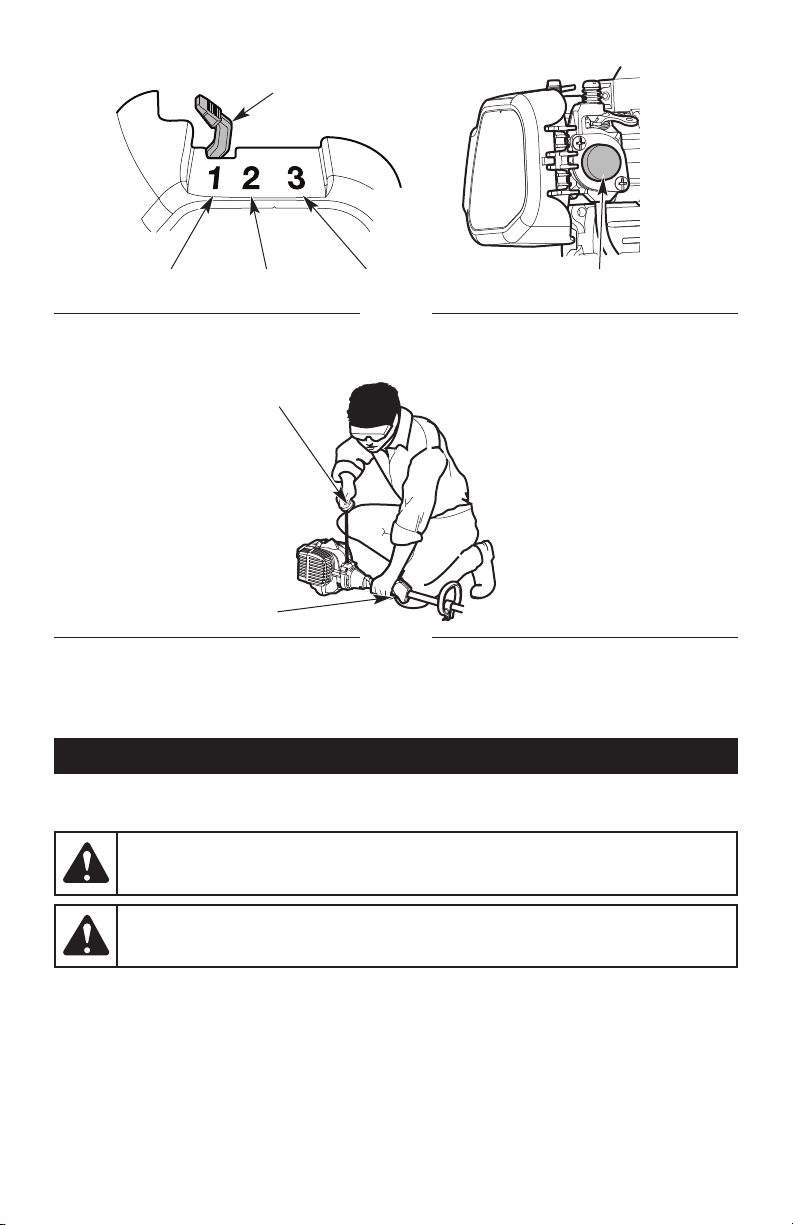 1 2 3