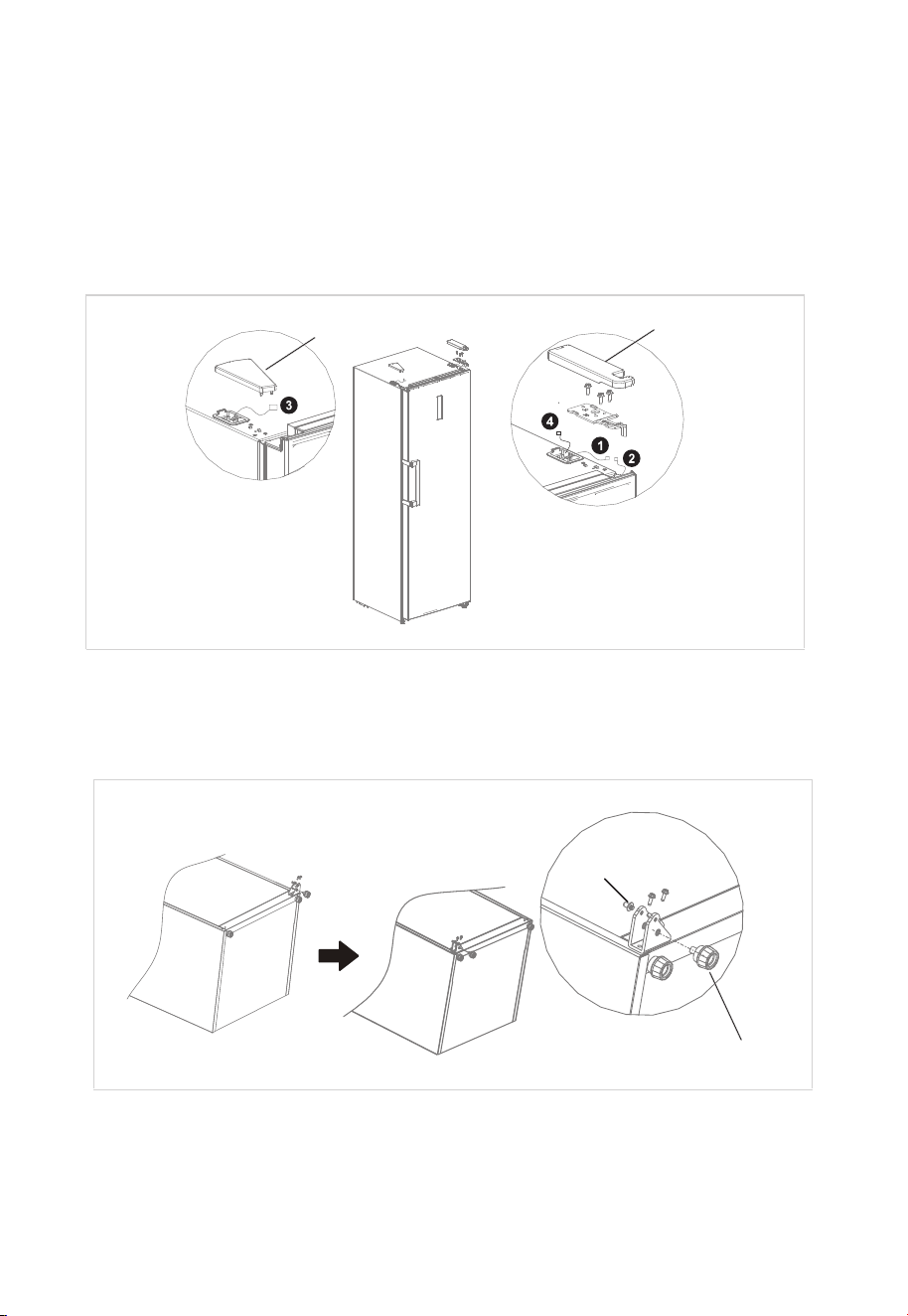 3

4

1

2