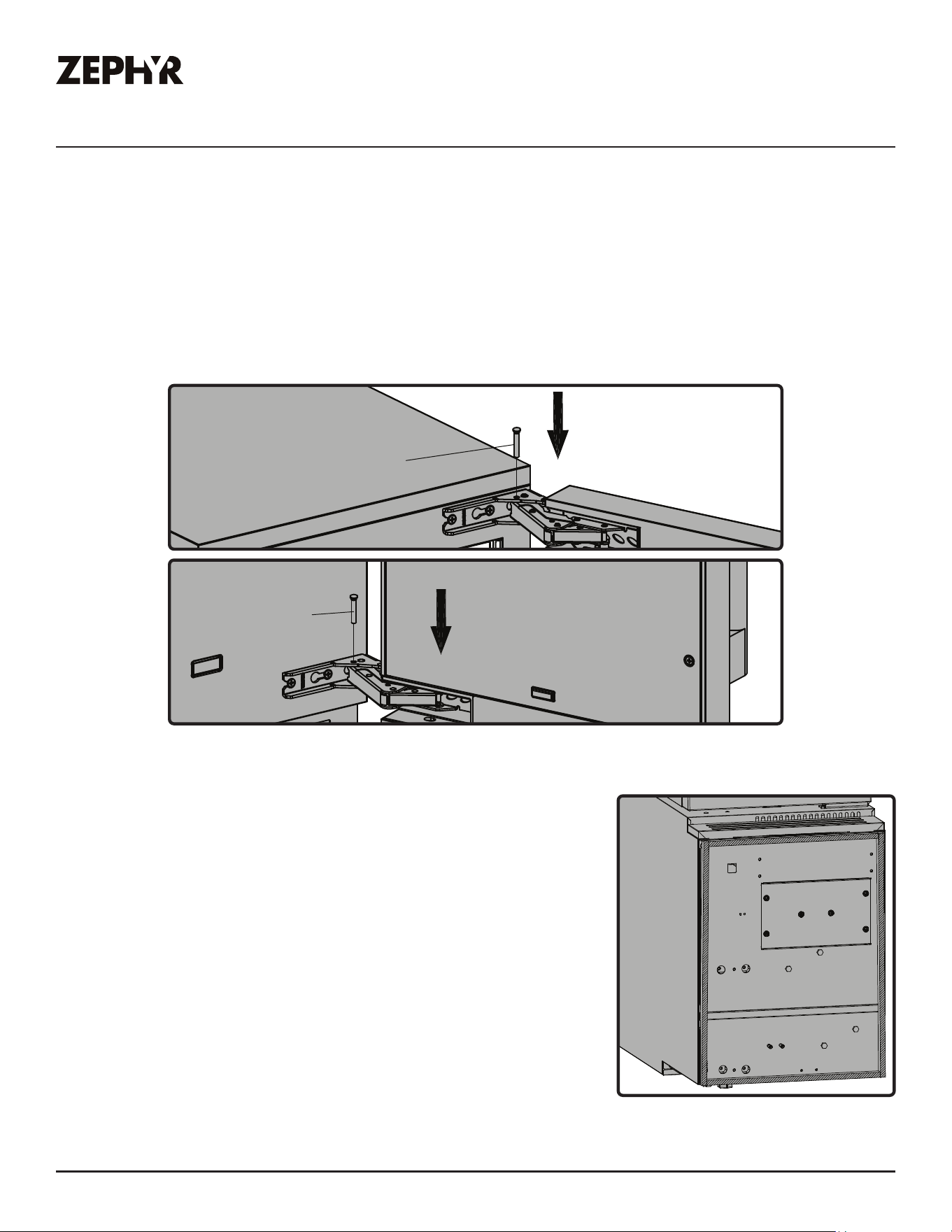 ZEPHYR