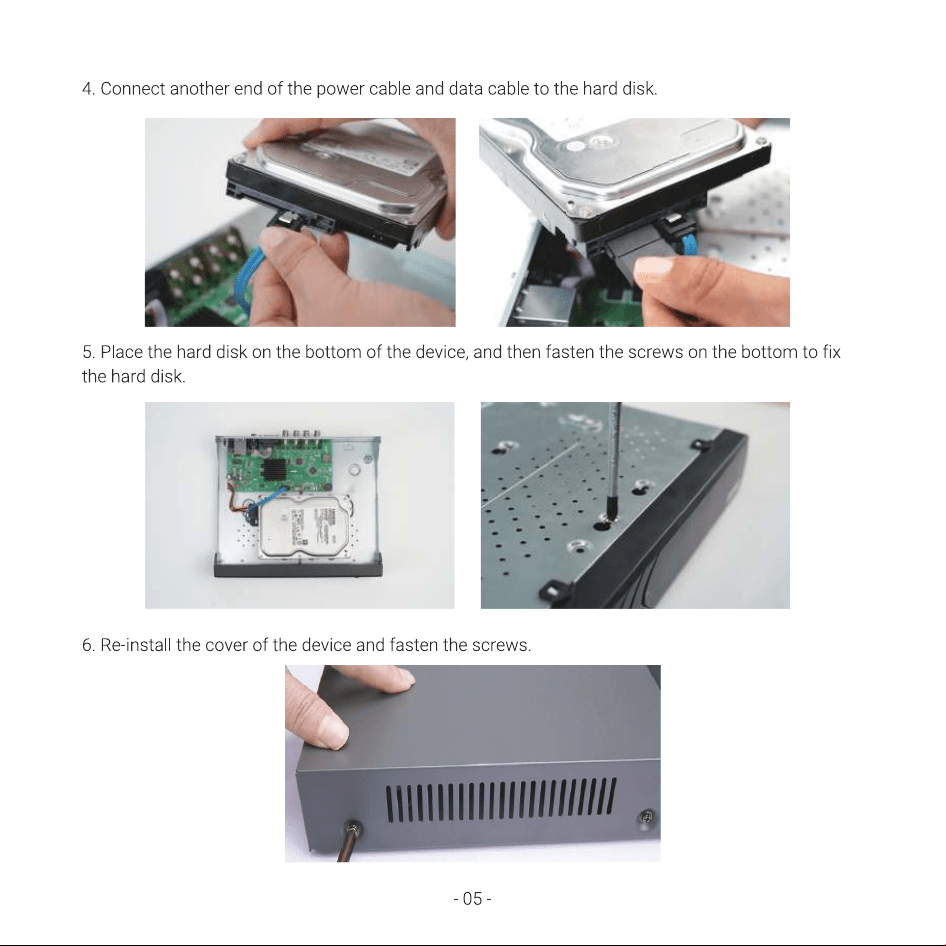 4. Connect another end of the power cable and data cable to the hard disk.

5. Place the hard disk on the bottom of the device, and then fasten the screws on the bottom to fix the hard disk.

6. Re-install the cover of the device and fasten the screws.

- 05 -