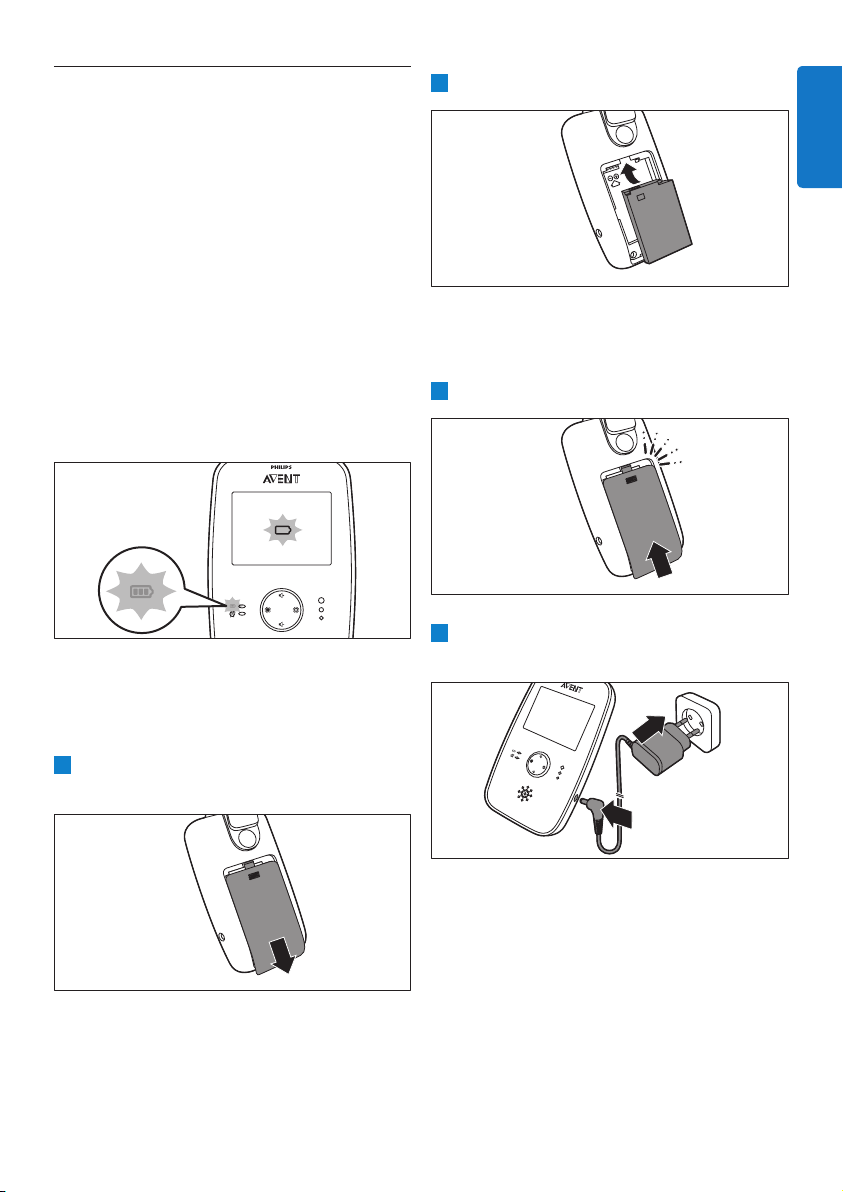 PHILIPS
AVENT

AVENT