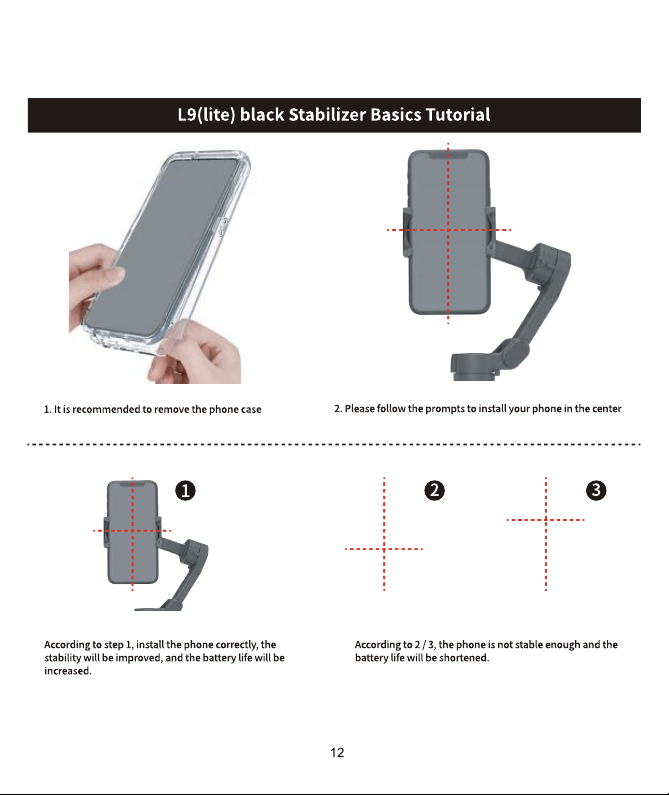 L9(lite) black Stabilizer Basics Tutorial

1. It is recommended to remove the phone case

2. Please follow the prompts to install your phone in the center

1

2

3

According to step 1, install the phone correctly, the stability will be improved, and the battery life will be increased.

According to 2 / 3, the phone is not stable enough and the battery life will be shortened.

12