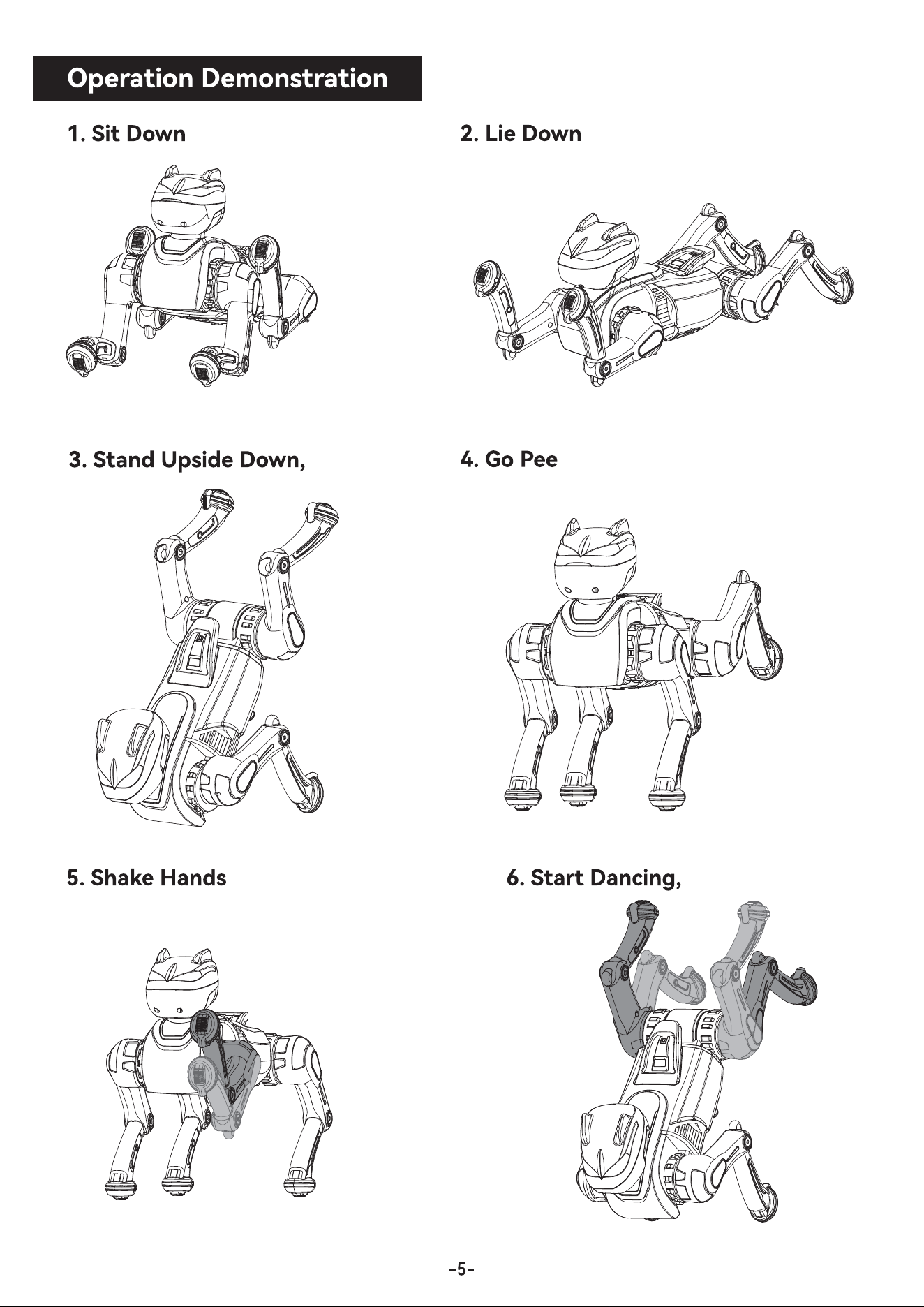 Operation Demonstration

1. Sit Down

2. Lie Down

3. Stand Upside Down,

4. Go Pee

5. Shake Hands

6. Start Dancing,

-5-