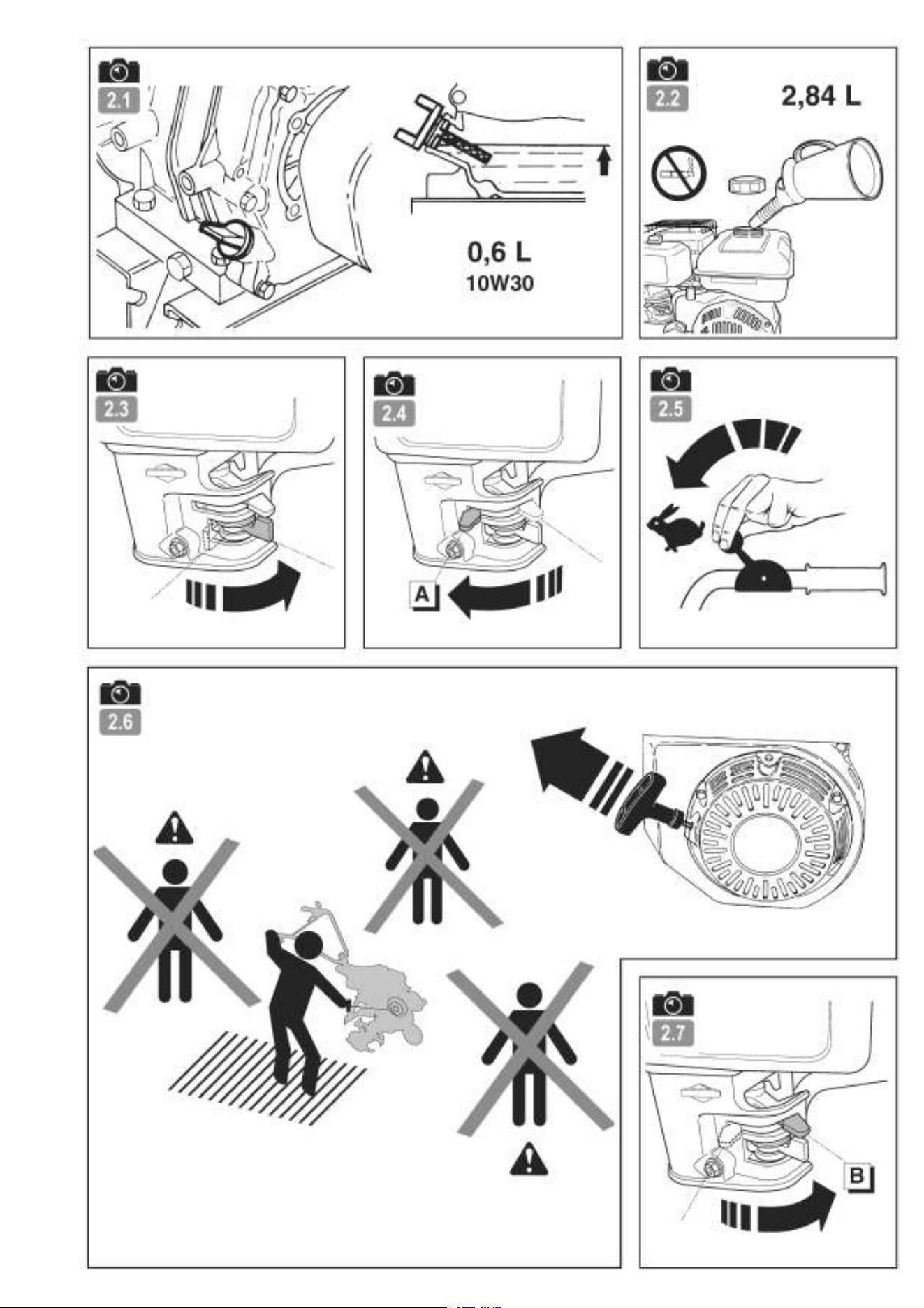 2.1

0,6 L
10W30

2.2

2,84 L

2.3

2.4

A

2.5

2.6

2.7

B