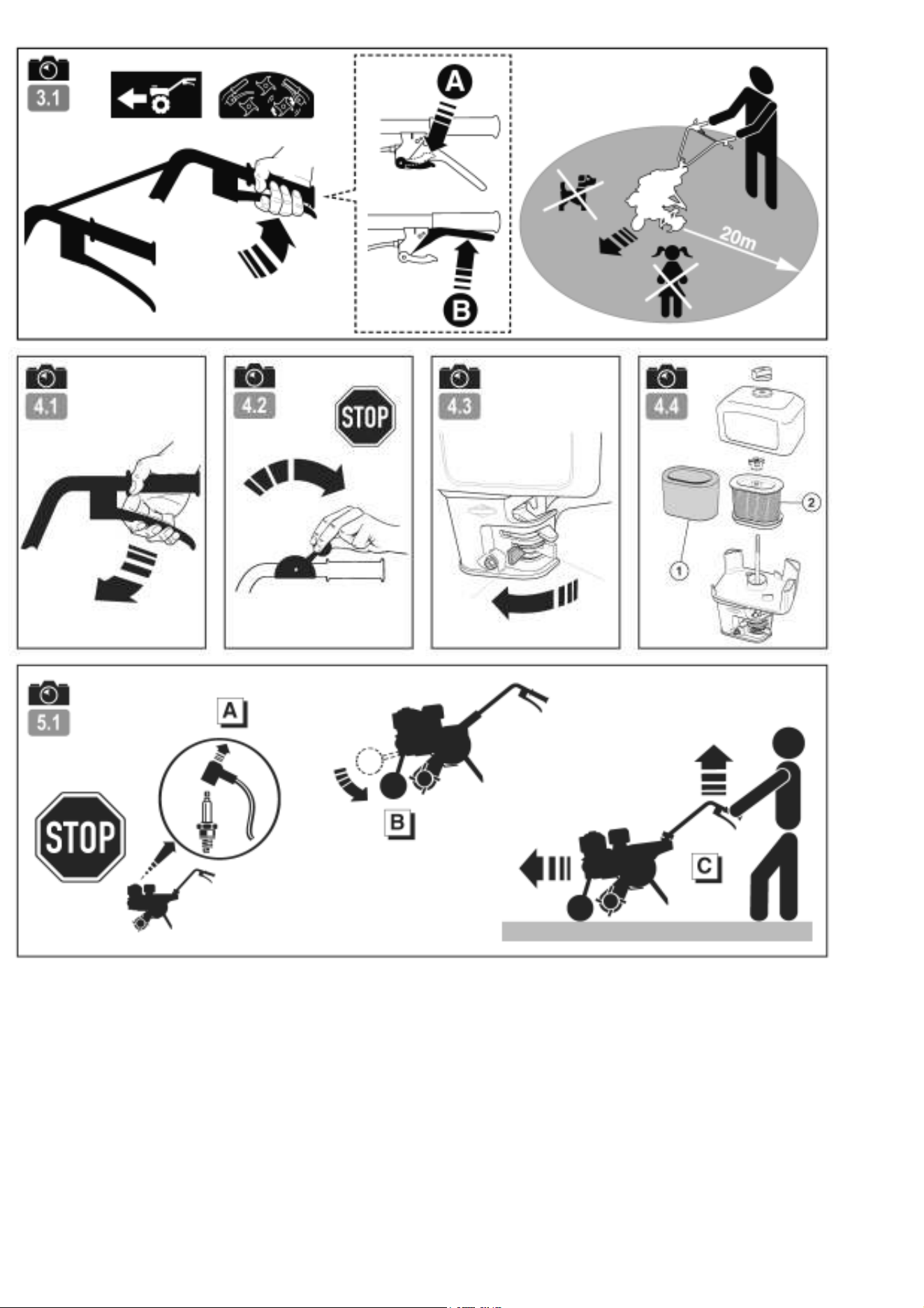 3.1

A

B

20m

4.1

4.2

STOP

4.3

4.4

2

1

5.1

A

STOP

B

C