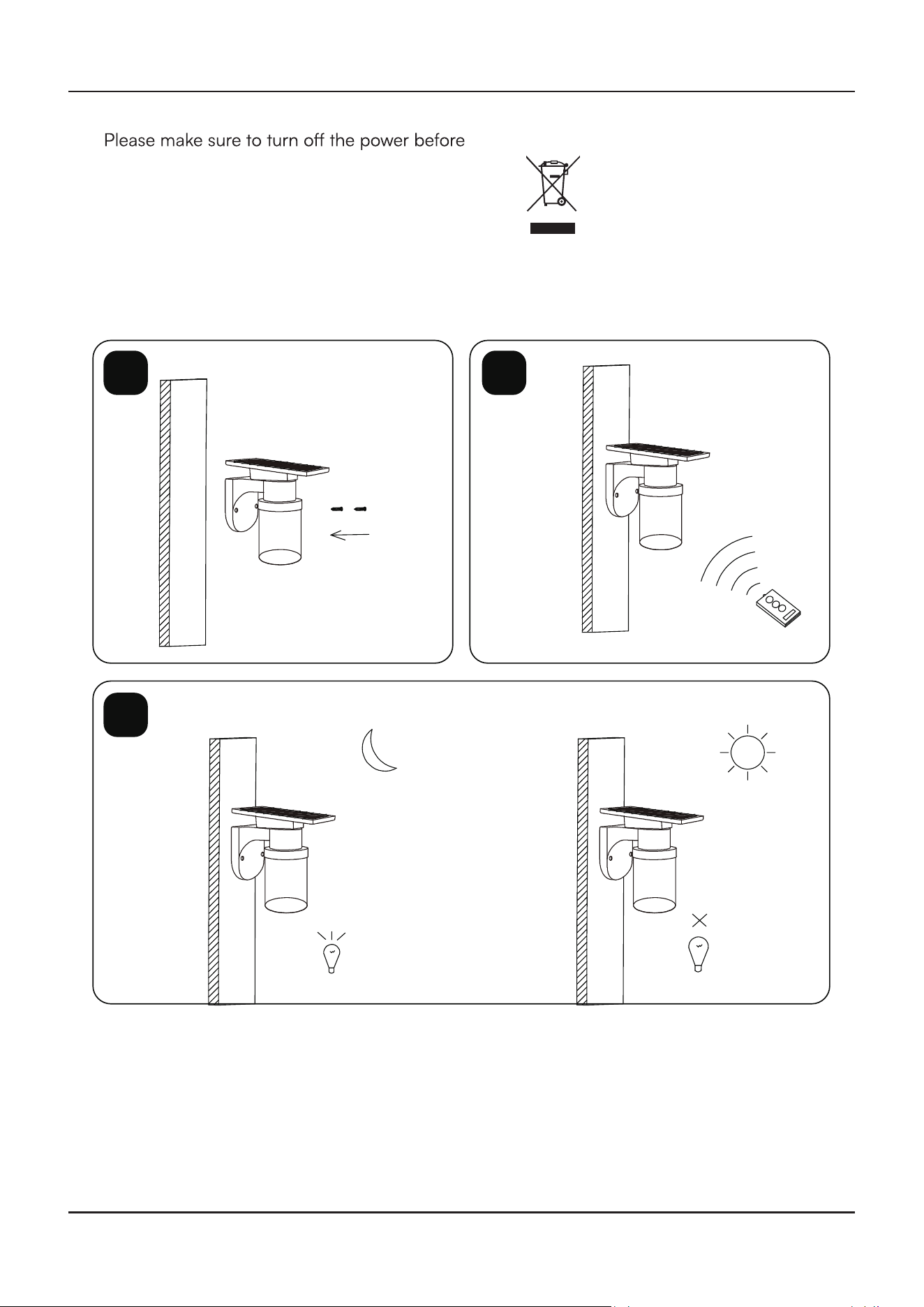 Please make sure to turn off the power before