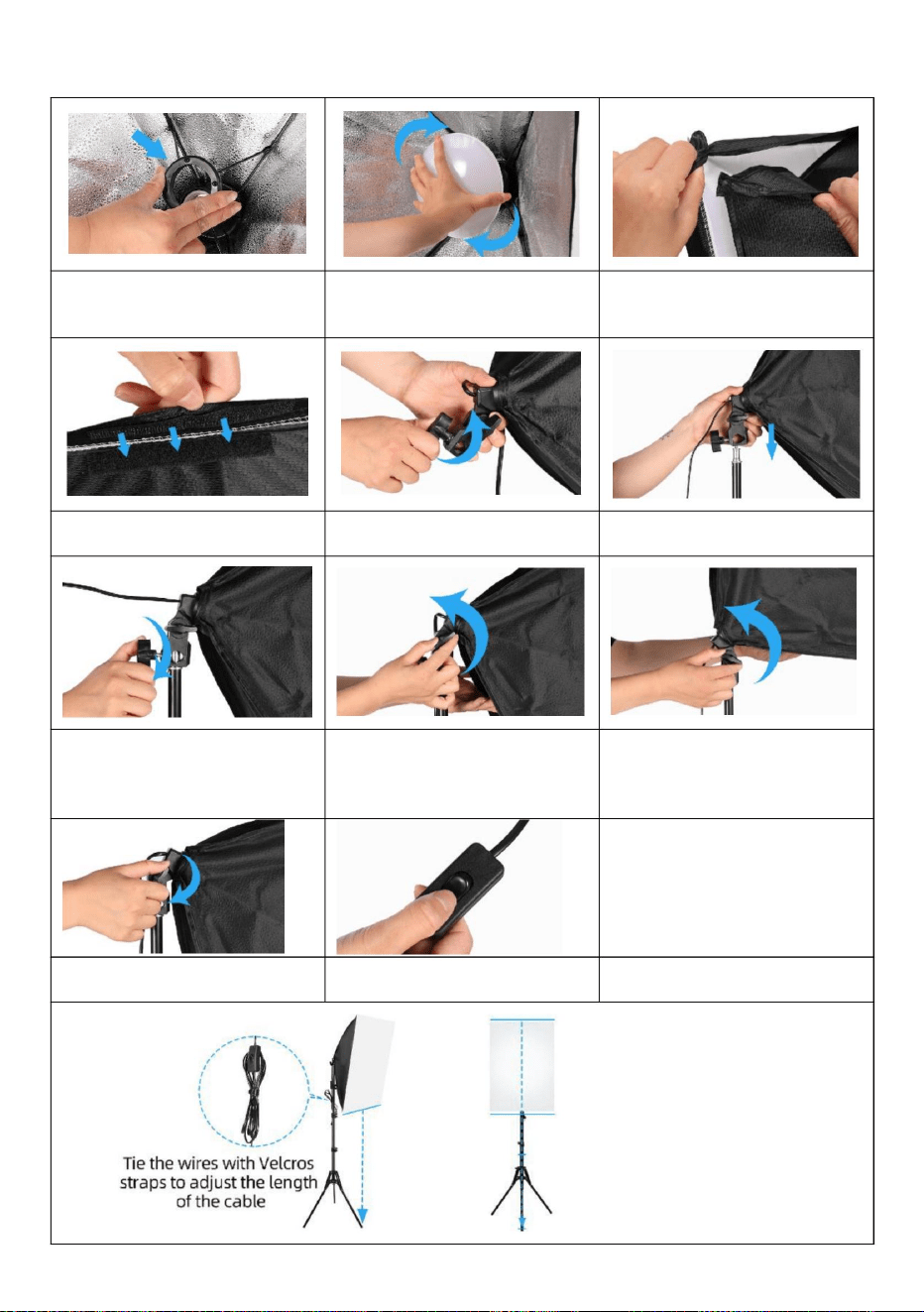 Tie the wires with Velcros straps to adjust the length of the cable