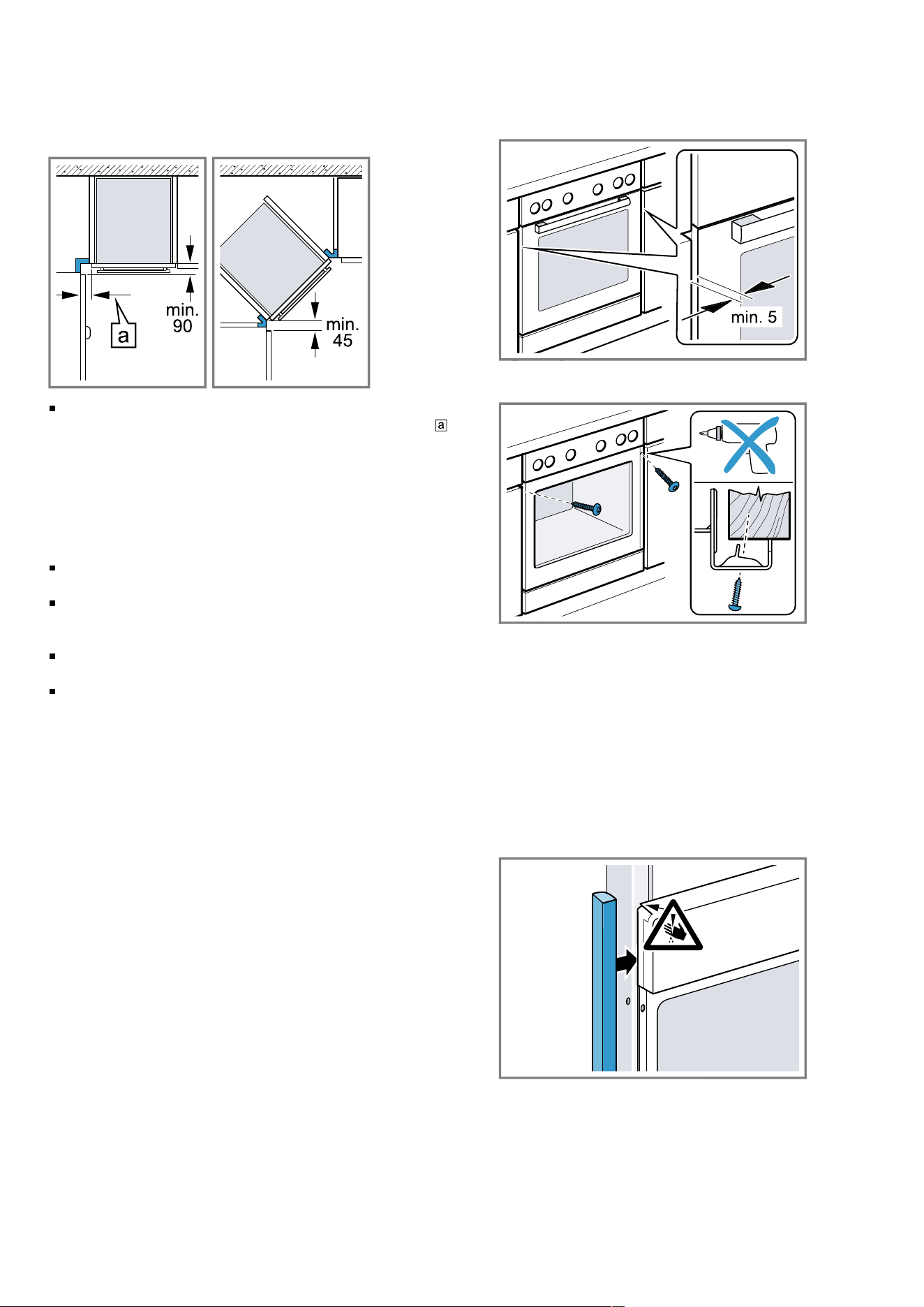 min. 90

a

min. 45

a

min. 5