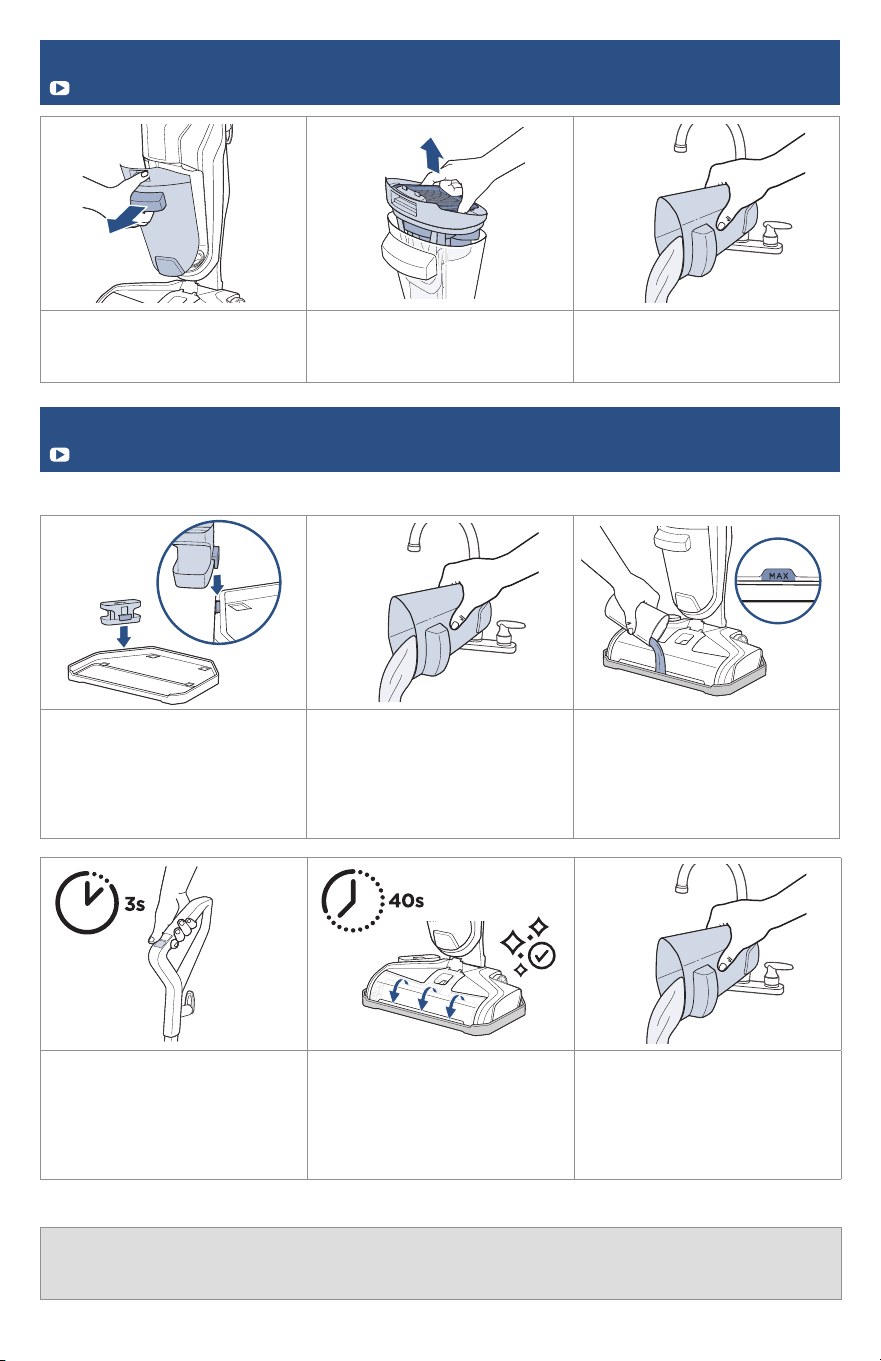 MAX

3s

40s