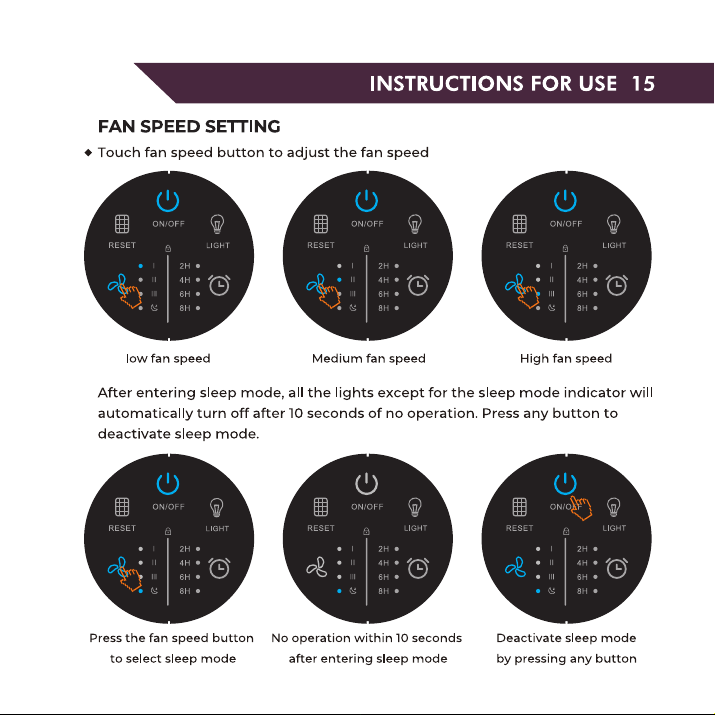 INSTRUCTIONS FOR USE 15

FAN SPEED SETTING

◆ Touch fan speed button to adjust the fan speed

ON/OFF
RESET
LIGHT
I
II
III
2H
4H
6H
8H

low fan speed

ON/OFF
RESET
LIGHT
I
II
III
2H
4H
6H
8H

Medium fan speed

ON/OFF
RESET
LIGHT
I
II
III
2H
4H
6H
8H

High fan speed

After entering sleep mode, all the lights except for the sleep mode indicator will automatically turn off after 10 seconds of no operation. Press any button to deactivate sleep mode.

ON/OFF
RESET
LIGHT
I
II
III
2H
4H
6H
8H

Press the fan speed button to select sleep mode

ON/OFF
RESET
LIGHT
I
II
III
2H
4H
6H
8H

No operation within 10 seconds after entering sleep mode

ON/OFF
RESET
LIGHT
I
II
III
2H
4H
6H
8H

Deactivate sleep mode by pressing any button