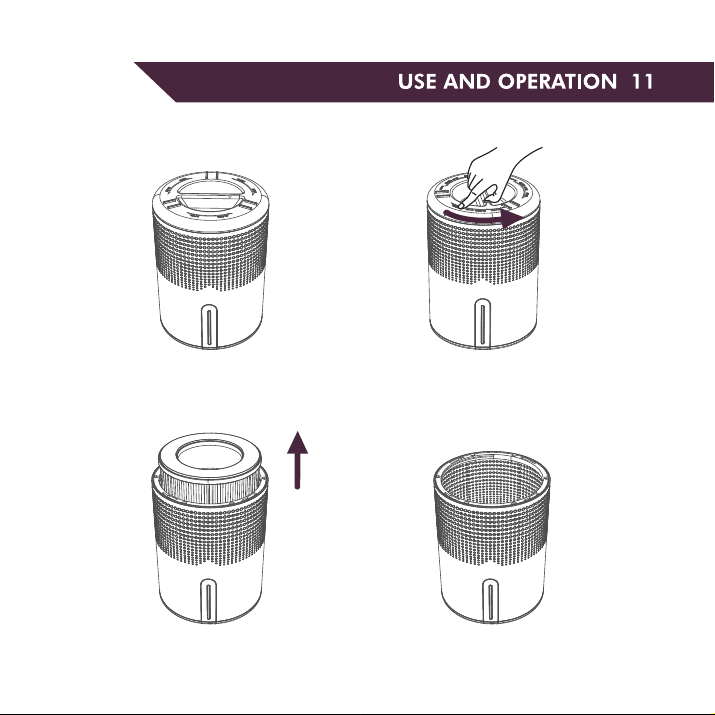 USE AND OPERATION 11