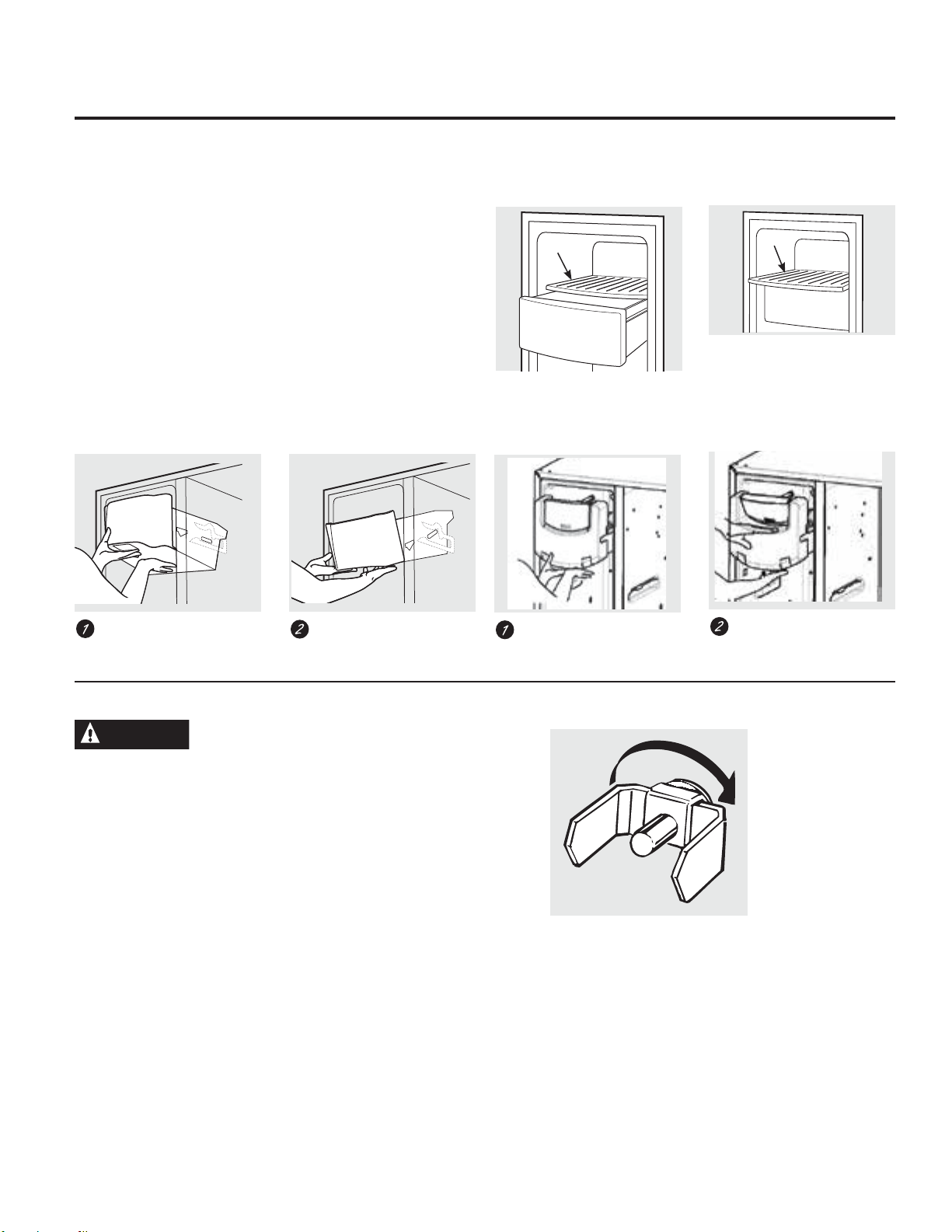 1

2

1

2