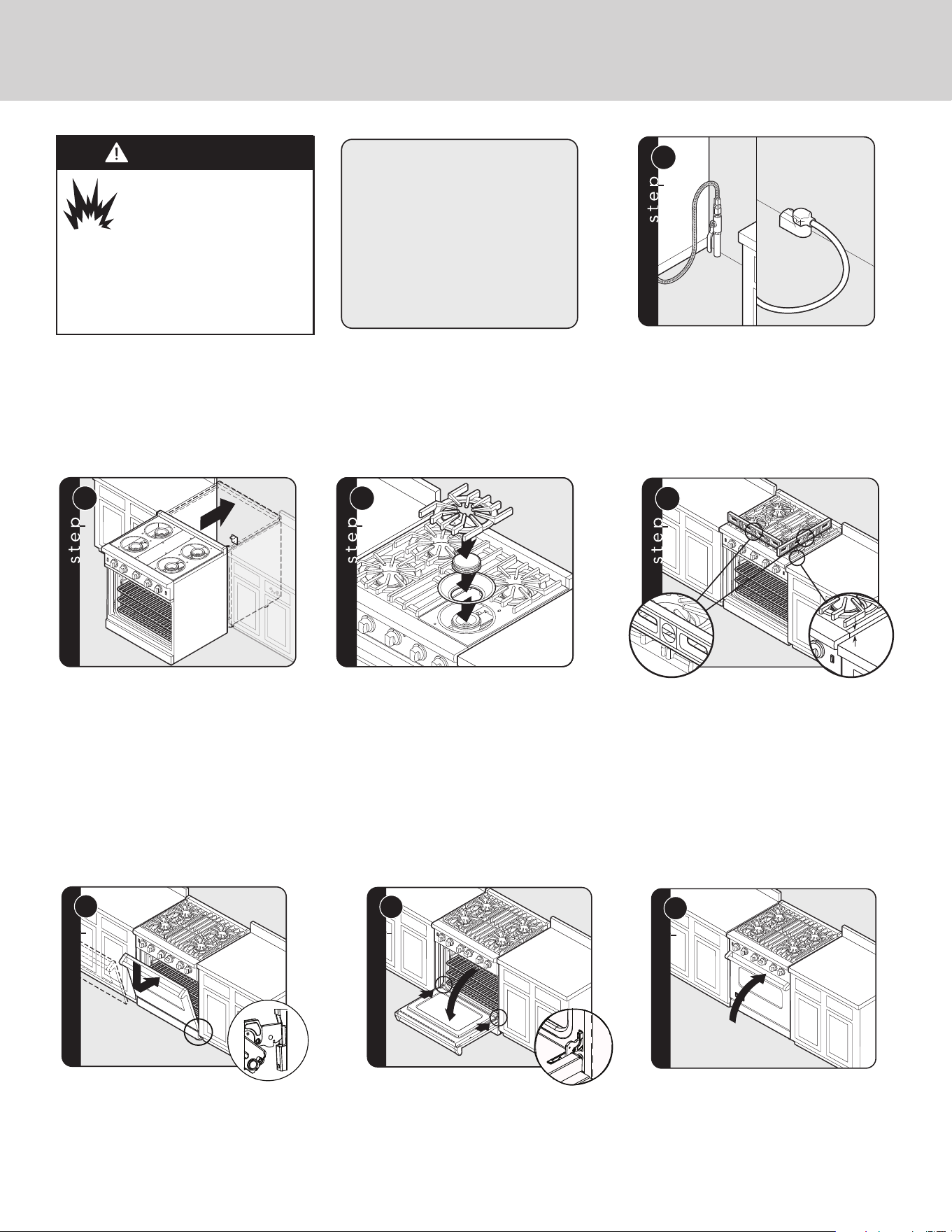 step

step

step

step