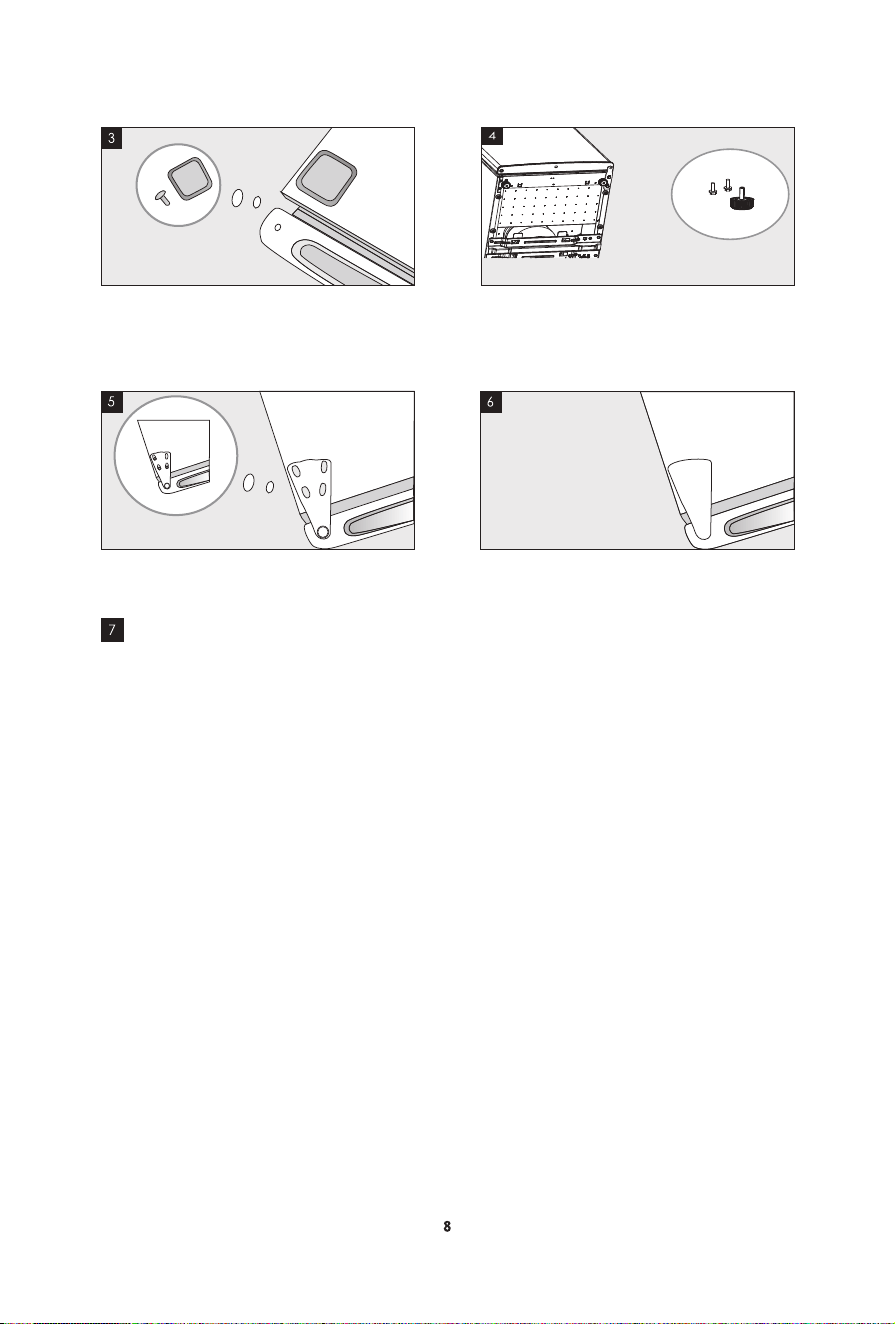 3

4

5

6

7

8