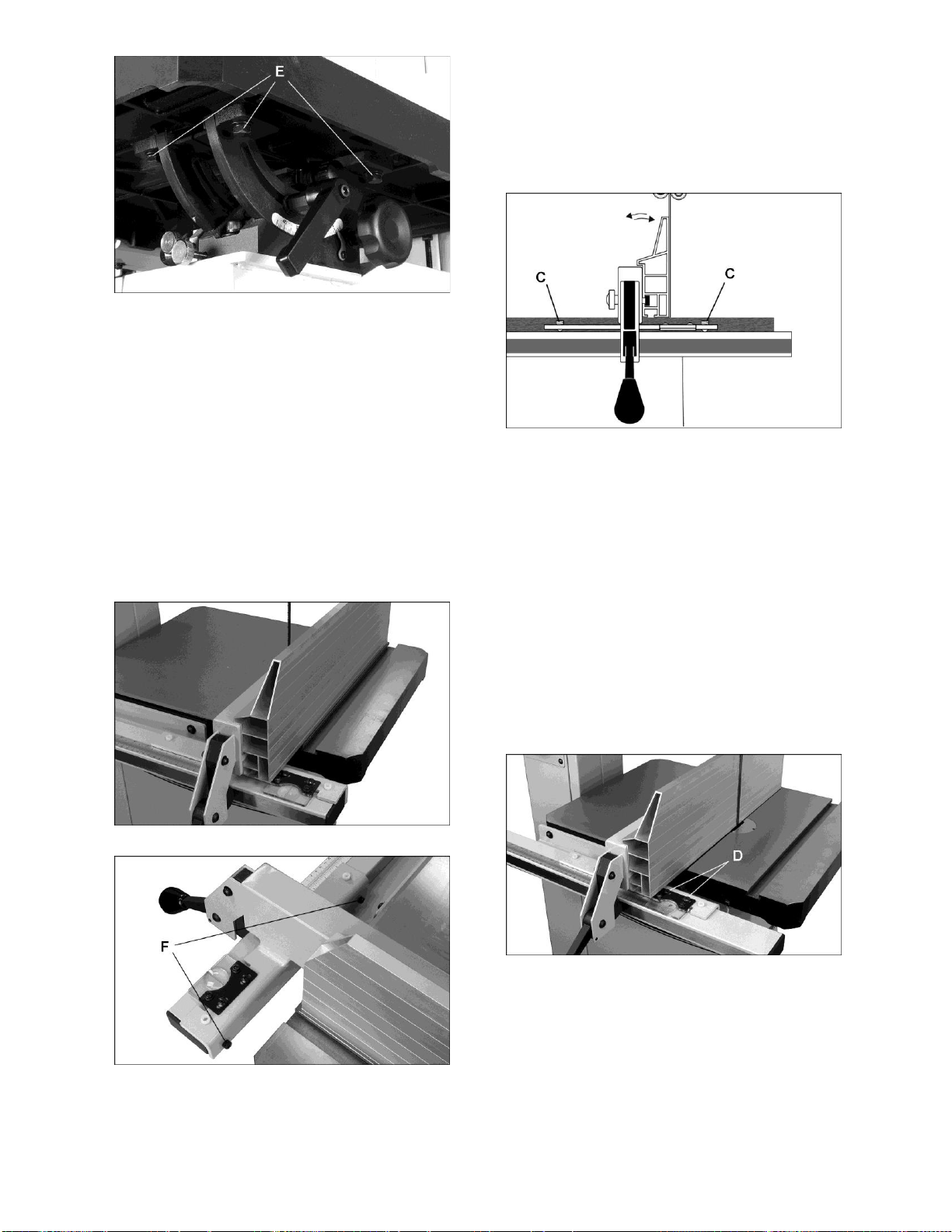 E

C

C

F

D