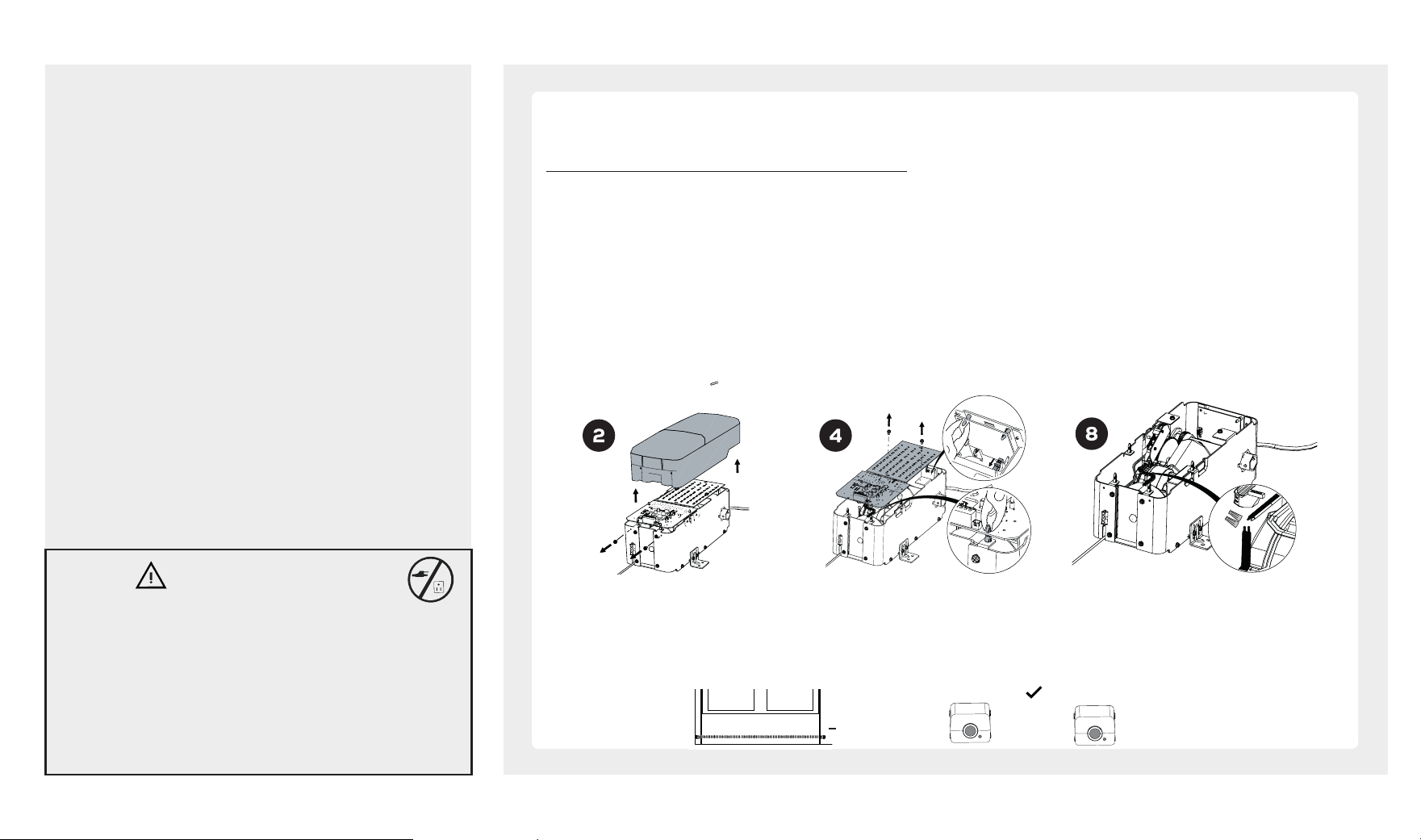 2

4

8