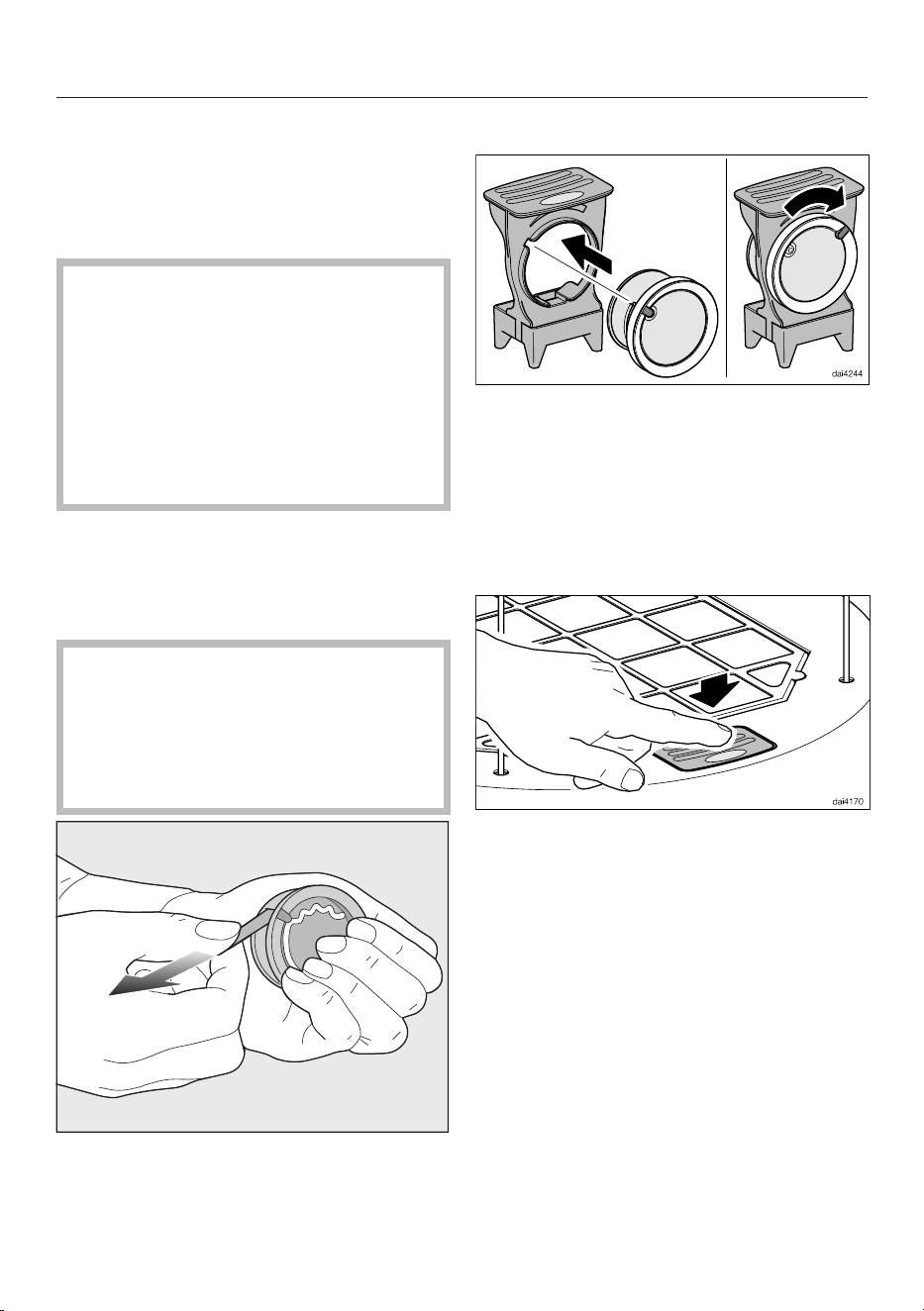 dai4244

dai4170