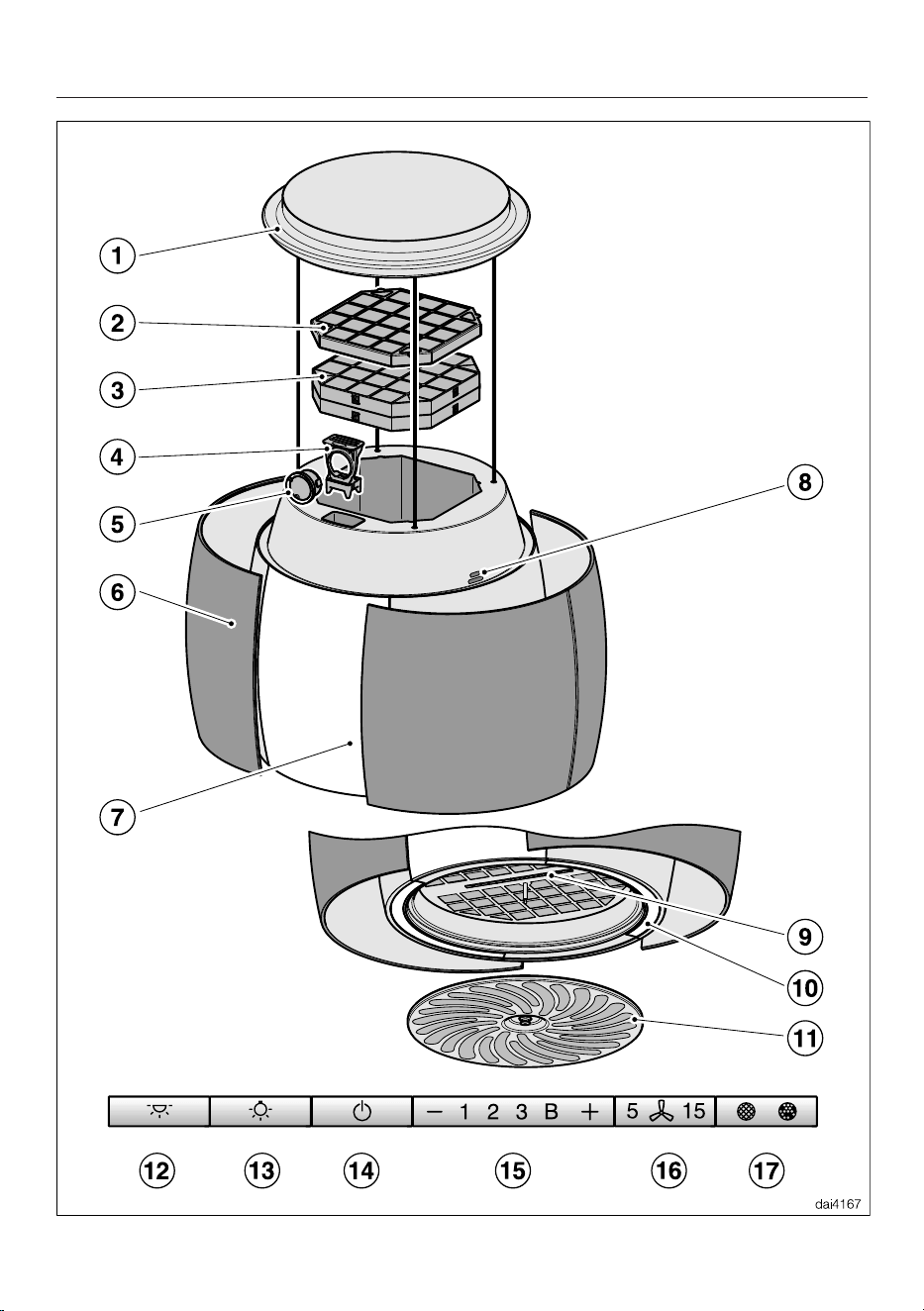 1
2
3
4
5
6
7
8
9
10
11

− 1 2 3 B +
5 15

12
13
14
15
16
17

dai4167