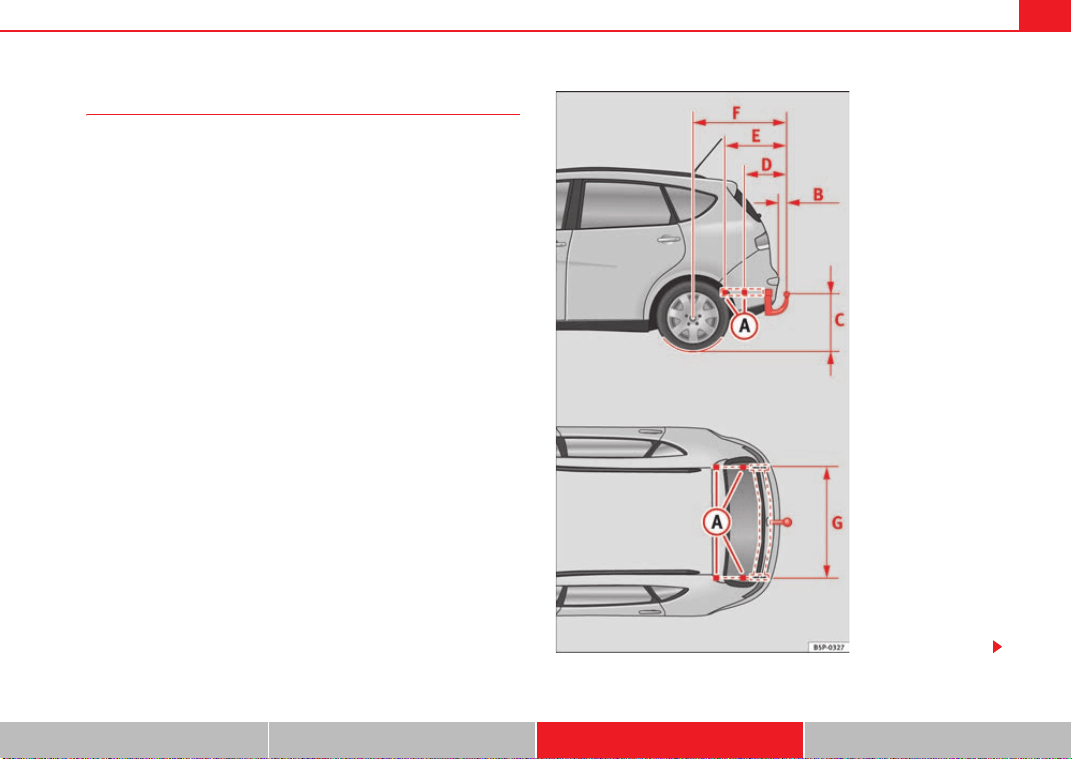 F

E

D

B

C

A

A

G

B5P-0327