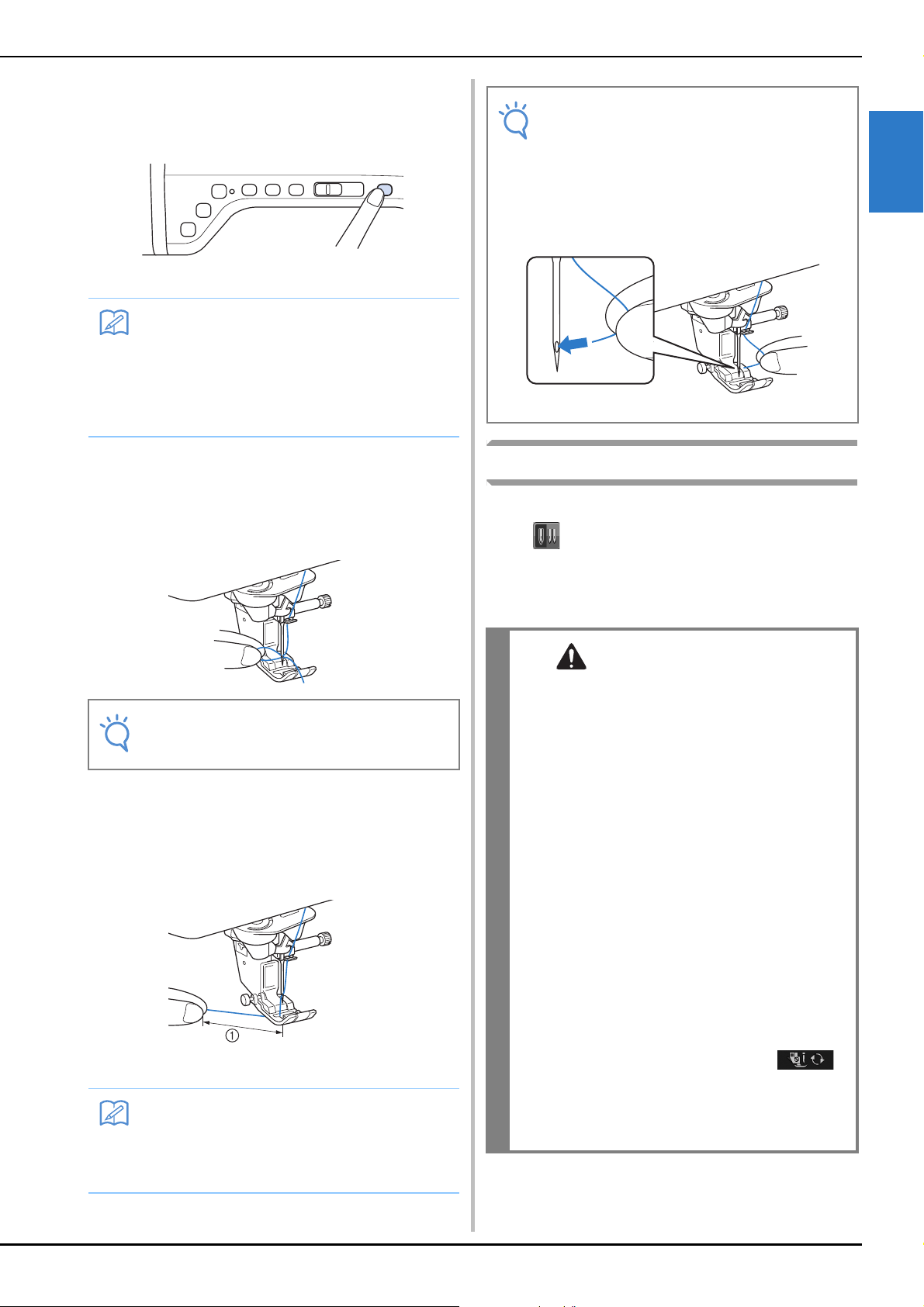 ①