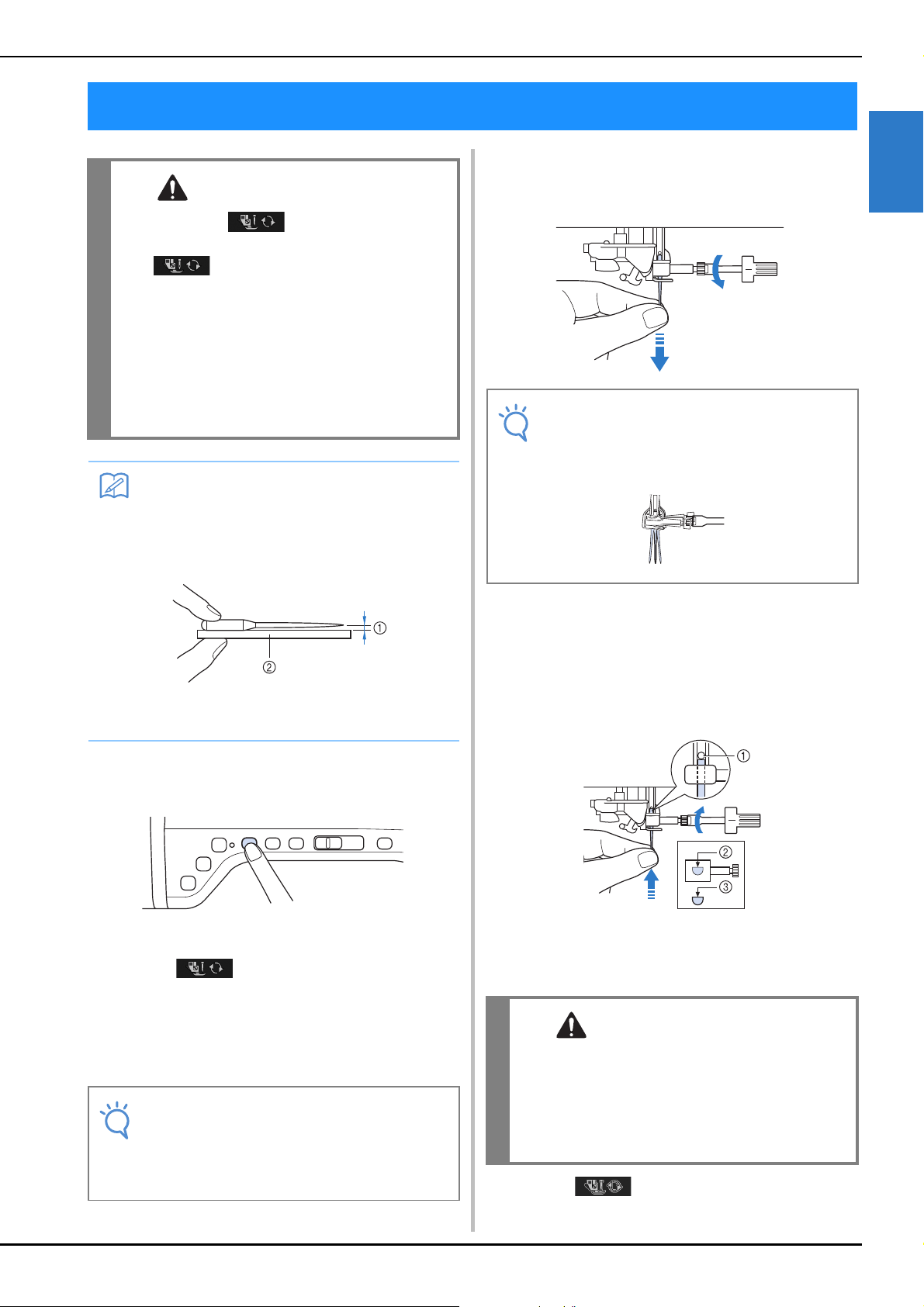 ① 
②

① 
② 
③