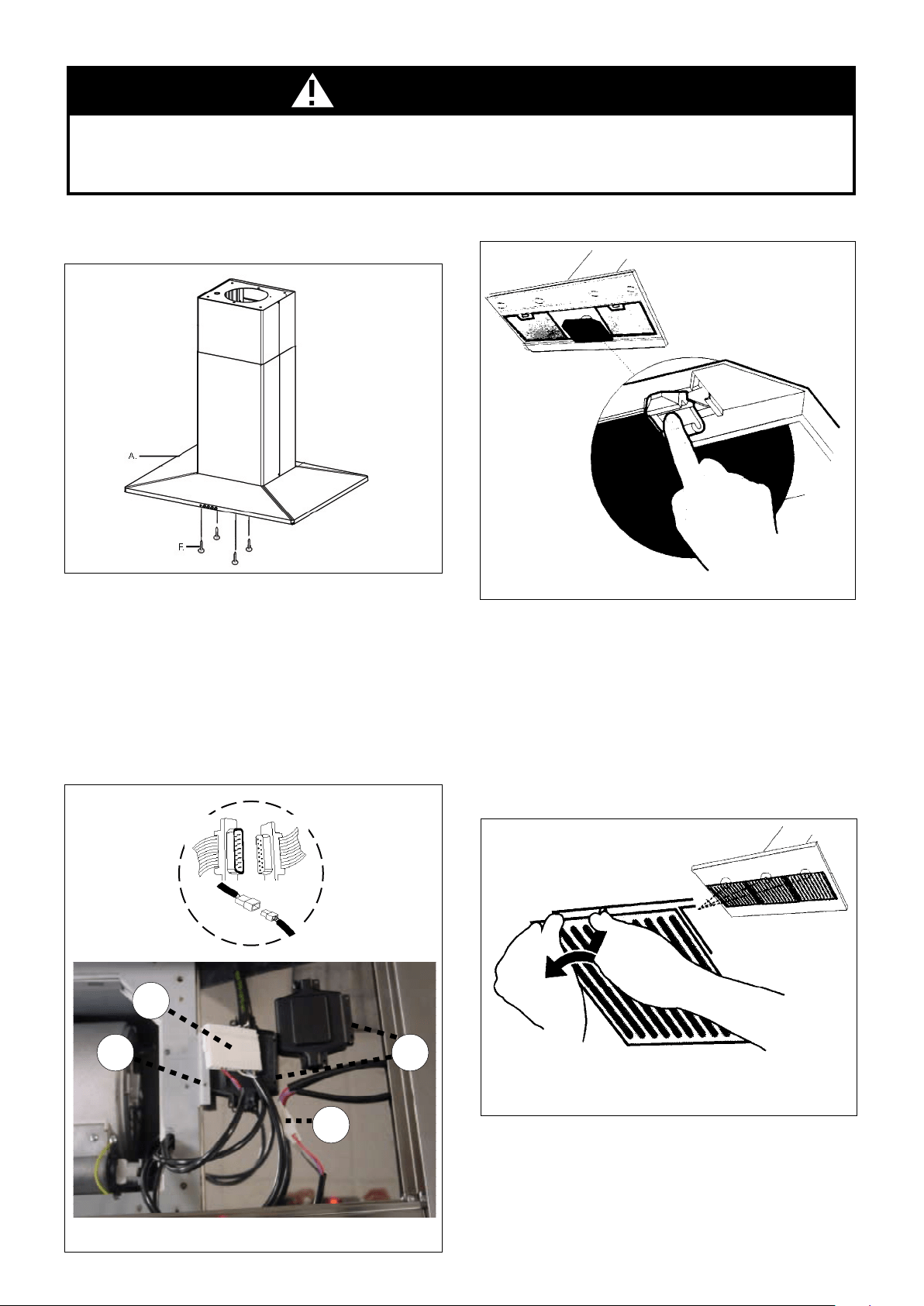 A.

F.