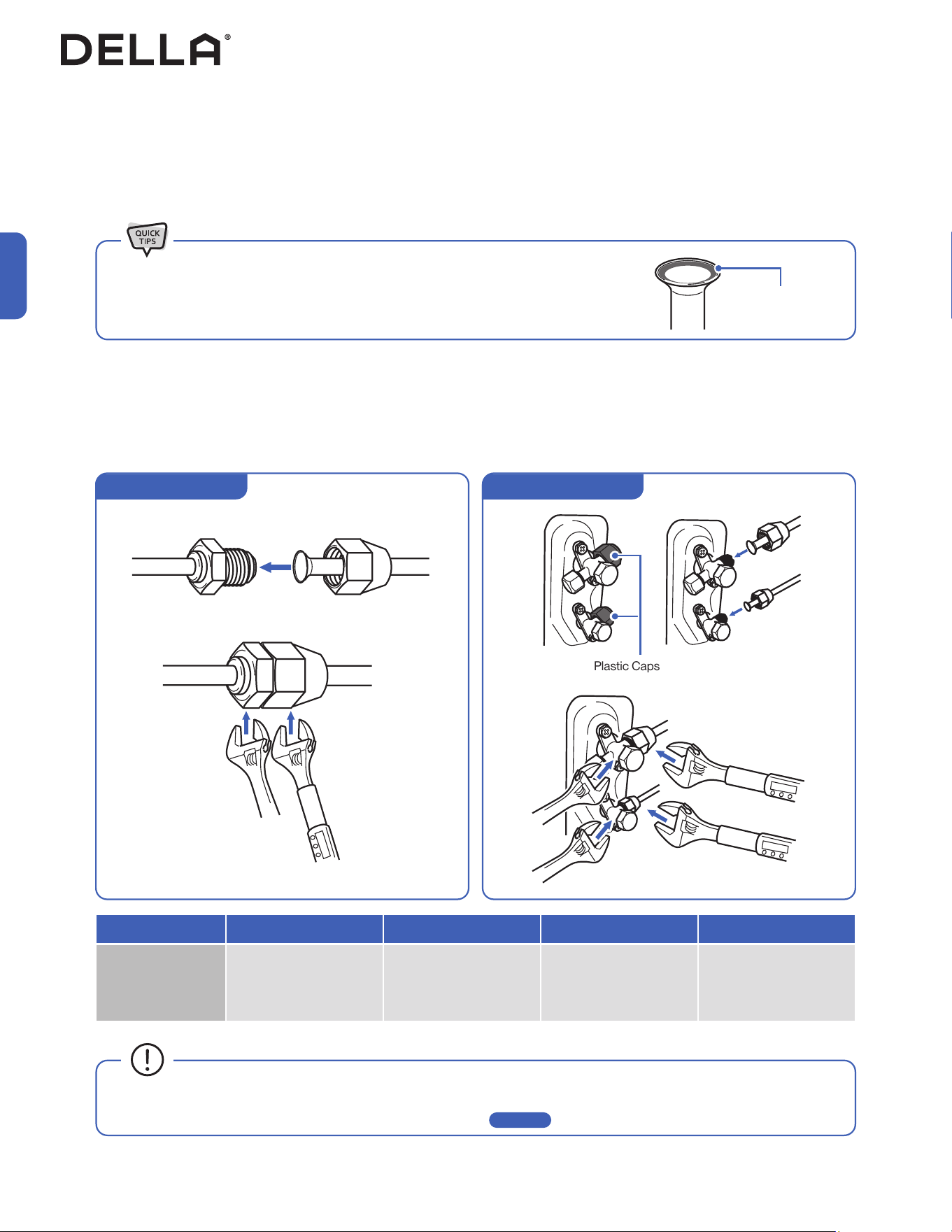 DELLA®

QUICK TIPS

Plastic Caps