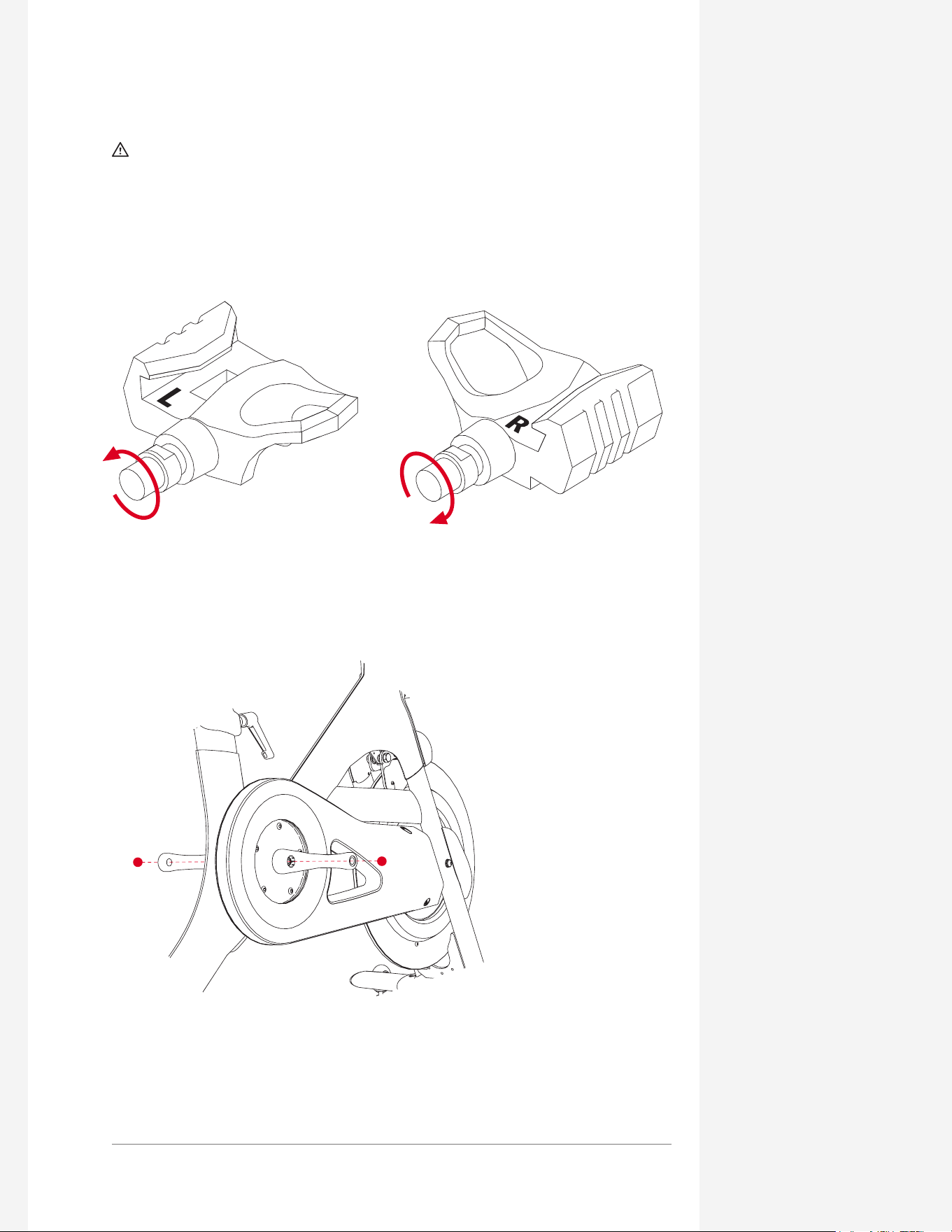 L

R