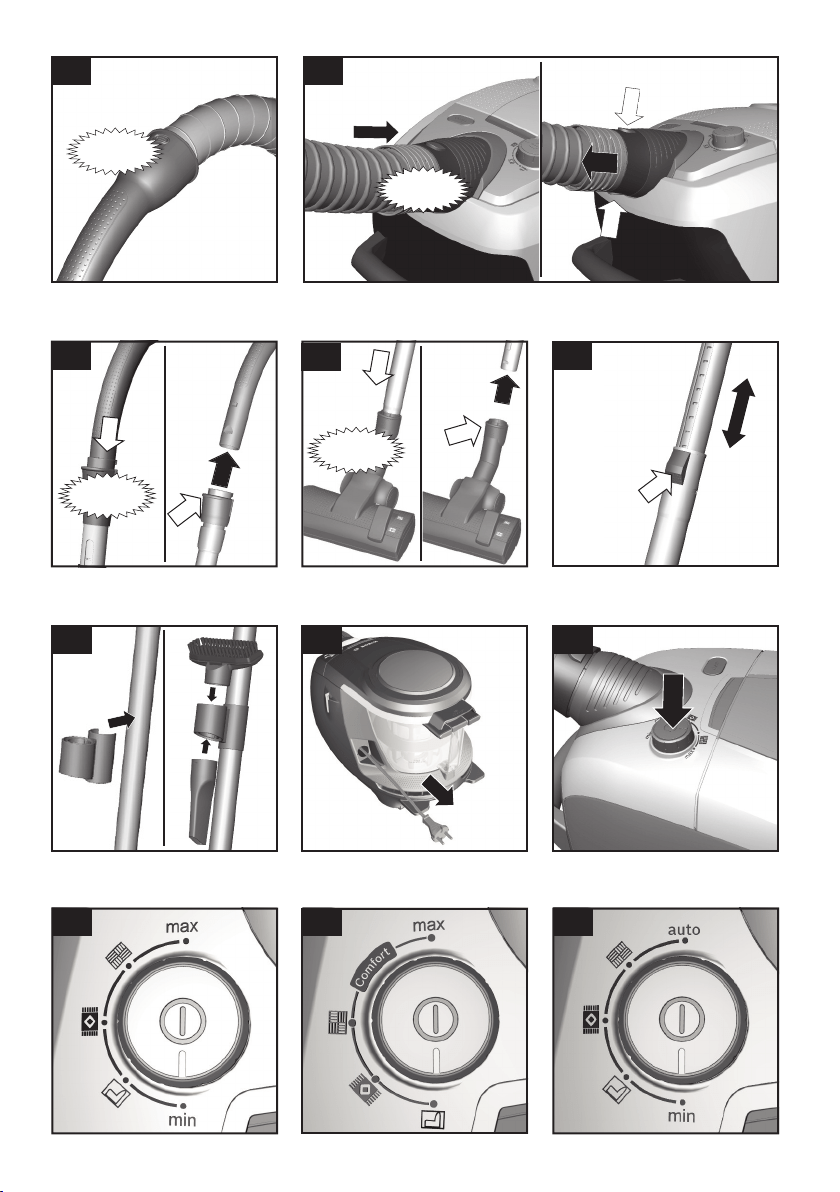 max

min

max

Comfort

auto

min