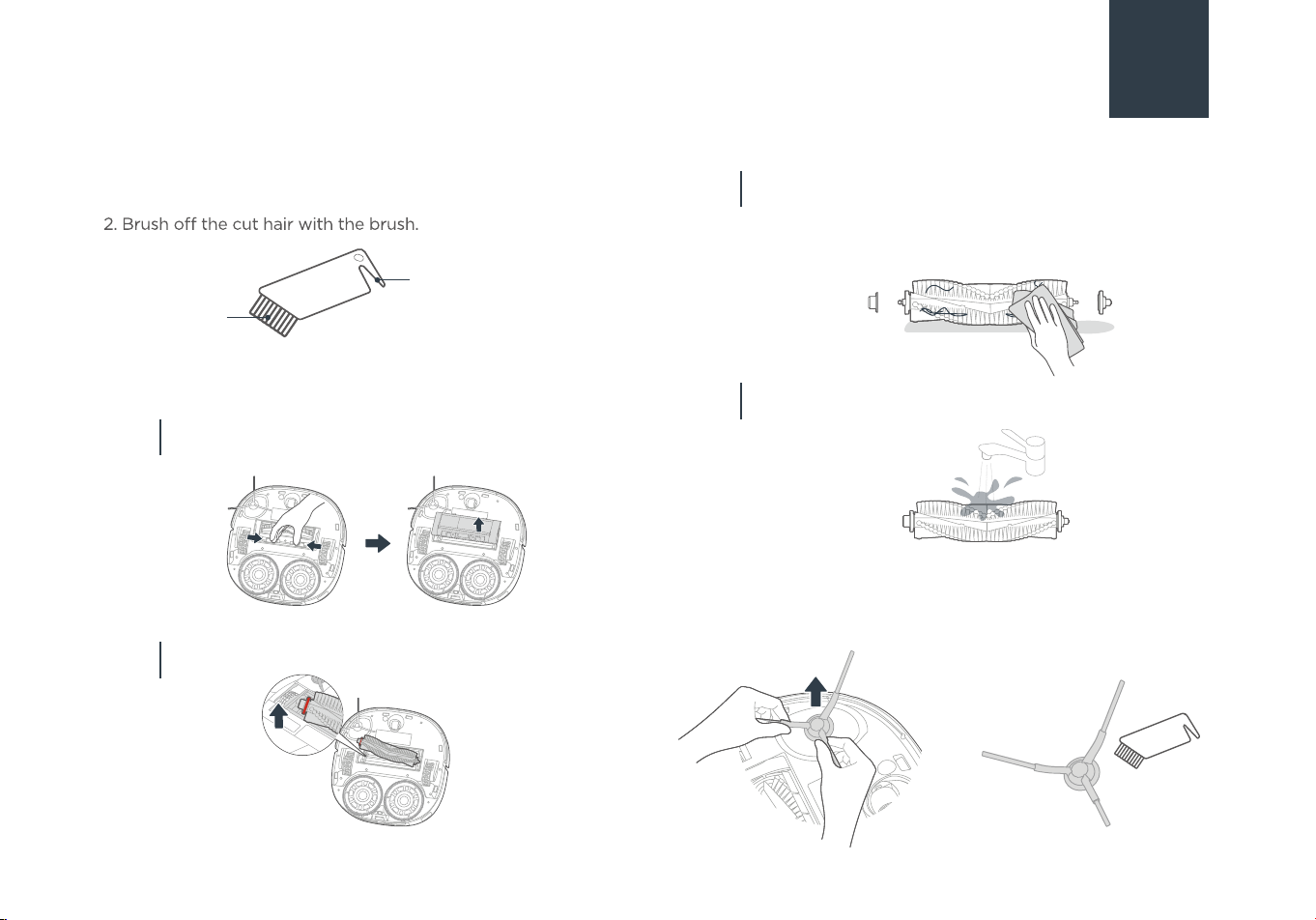 2. Brush off the cut hair with the brush.