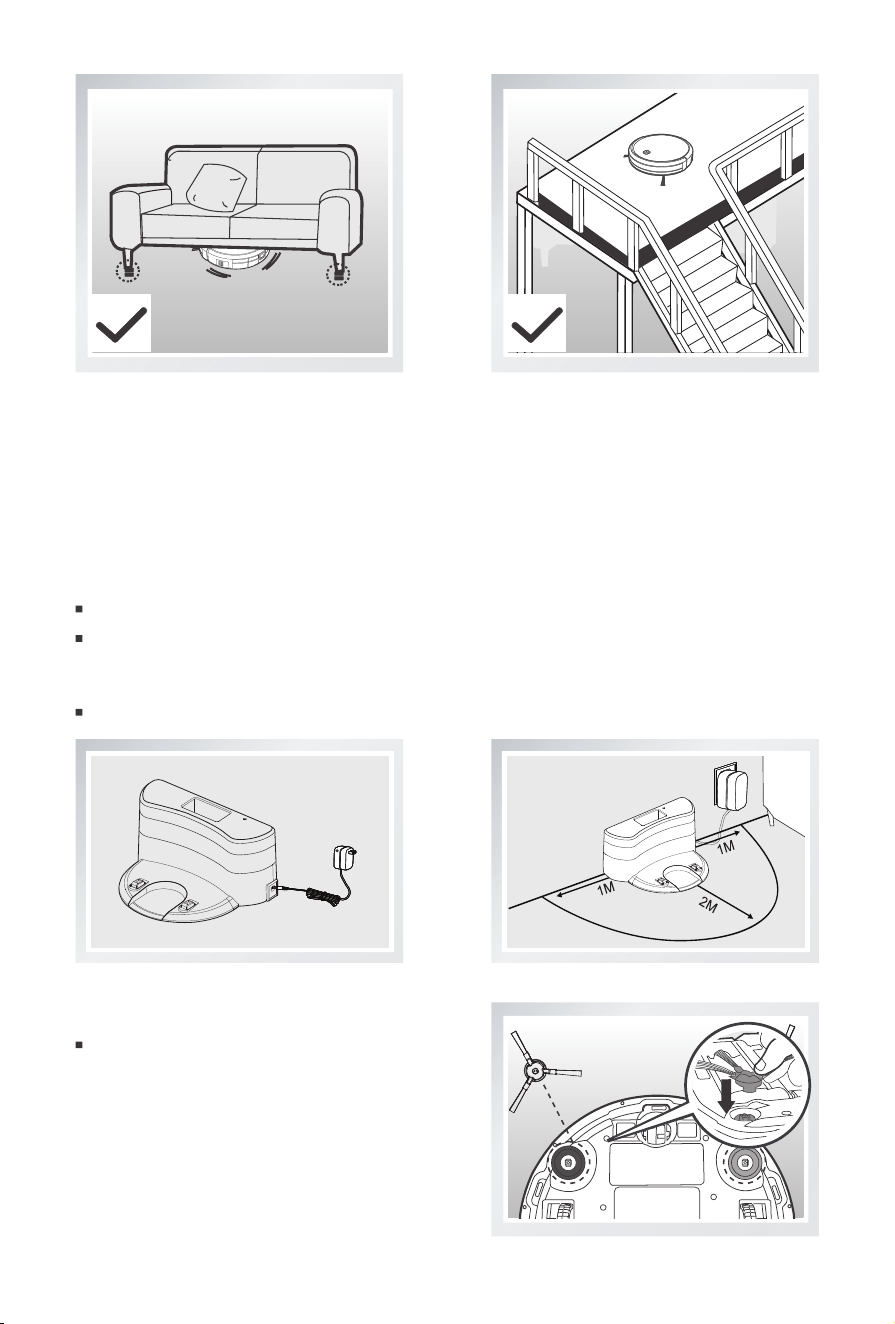 1M

1M

2M