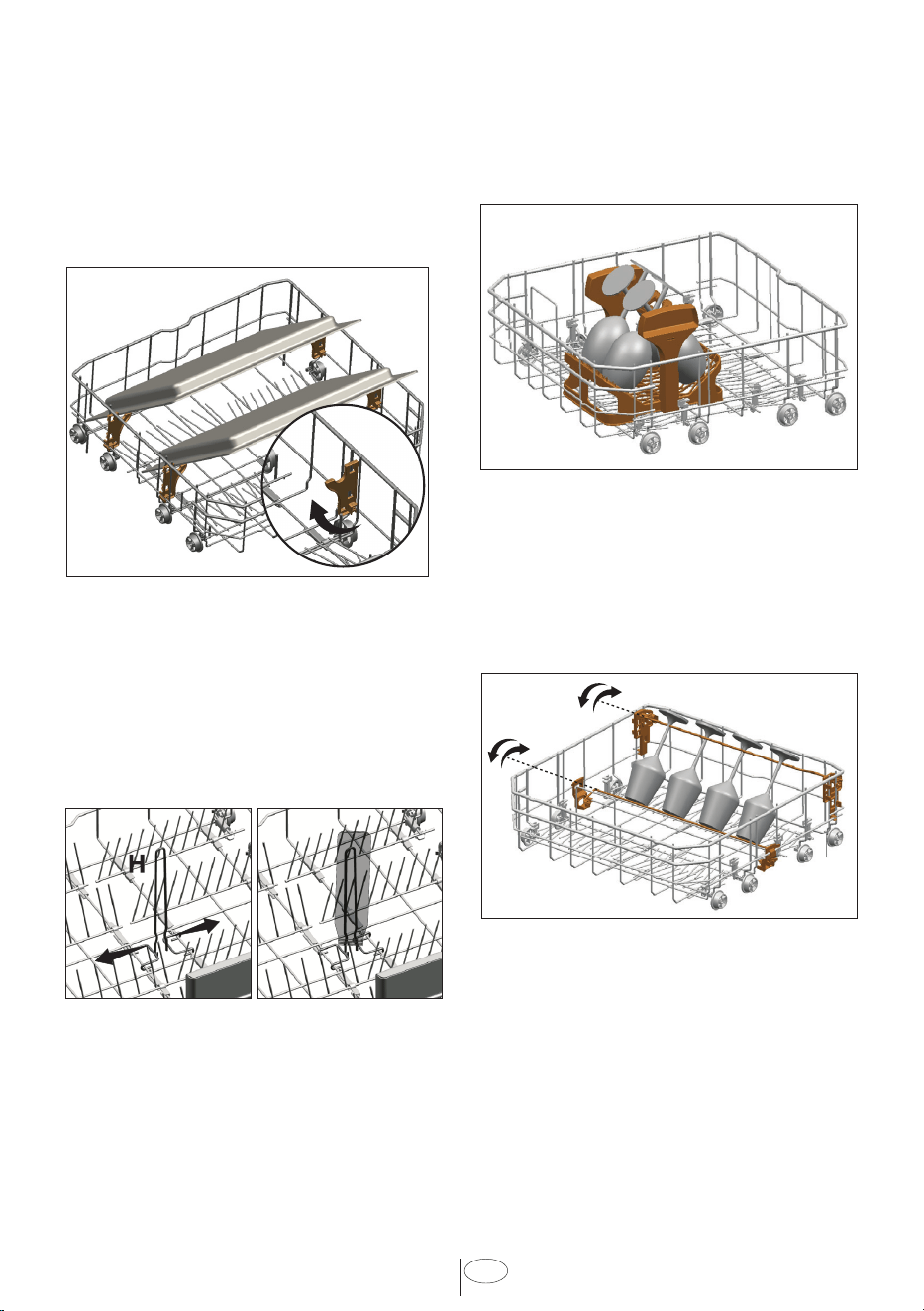 H