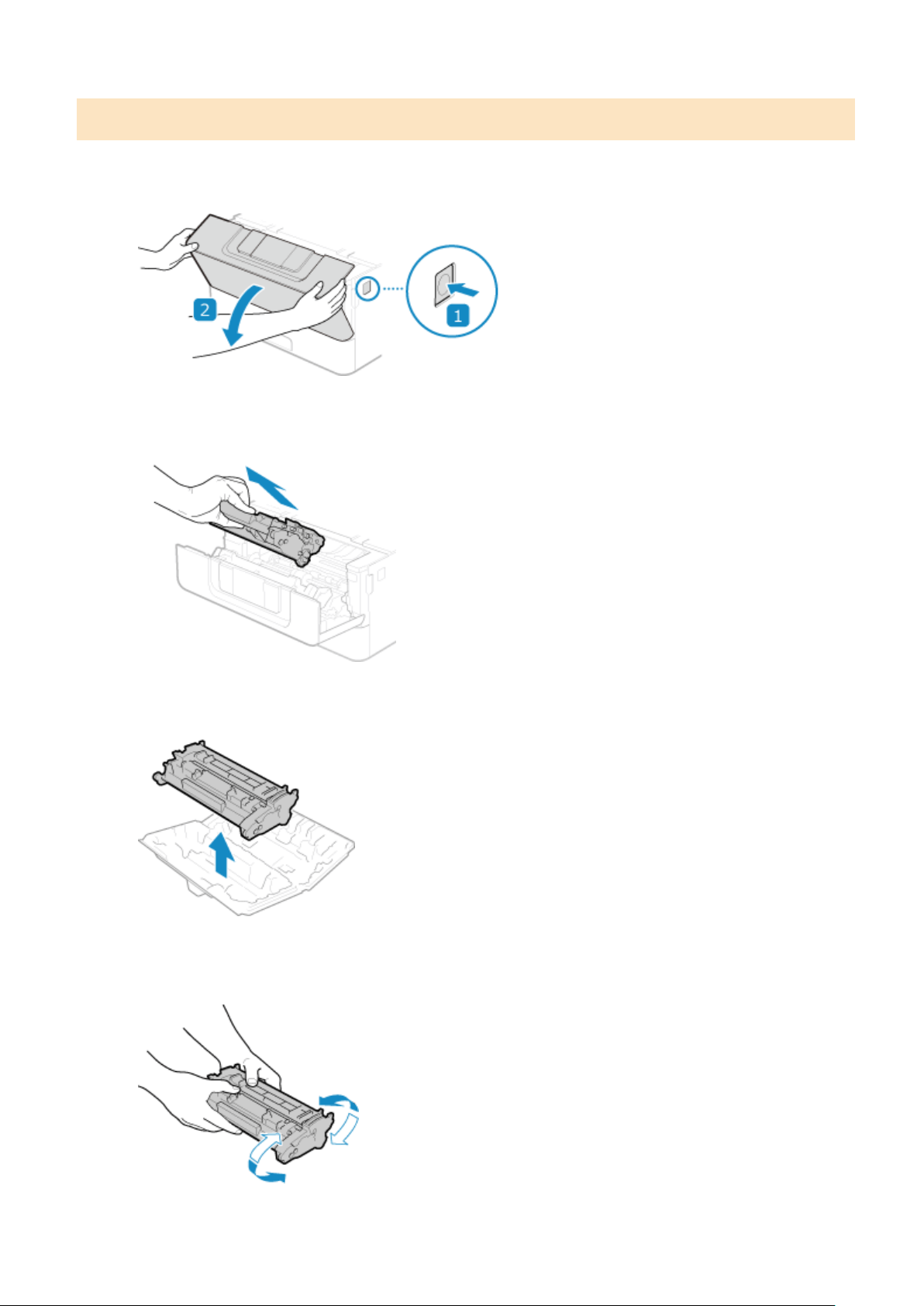 2

1