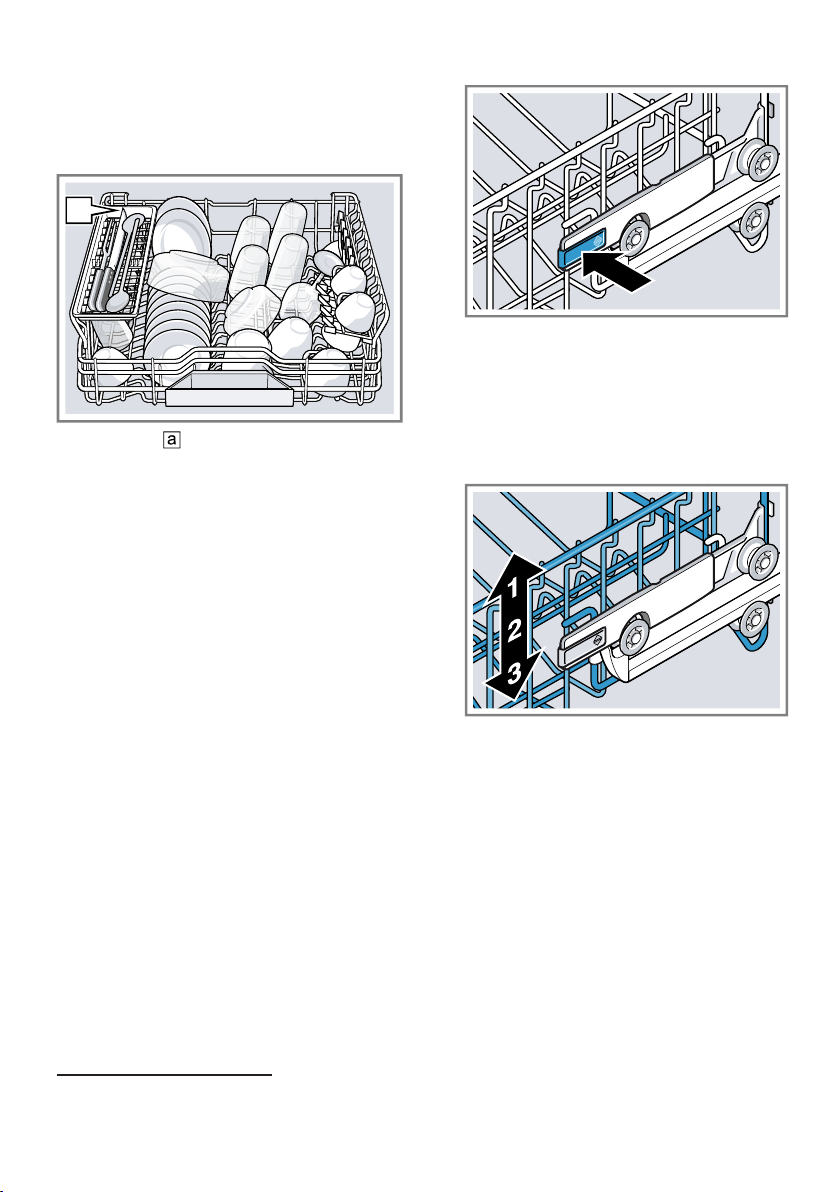 a

1
2
3