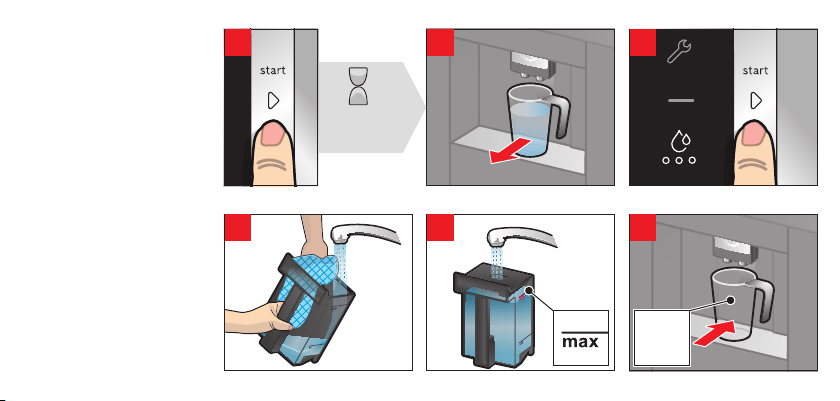 start

start

max