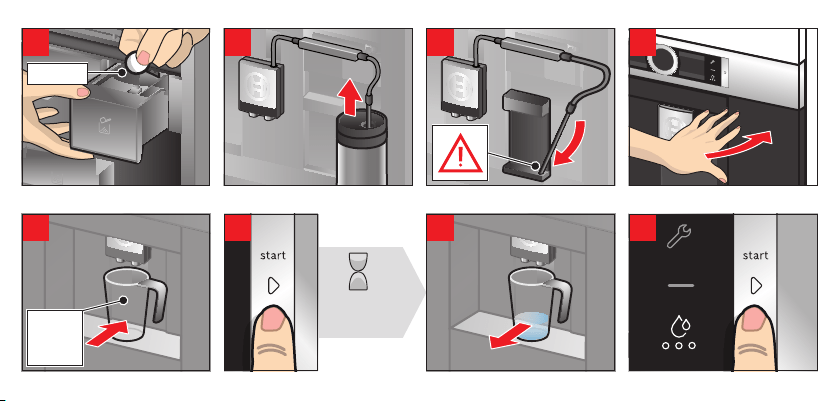 start

start