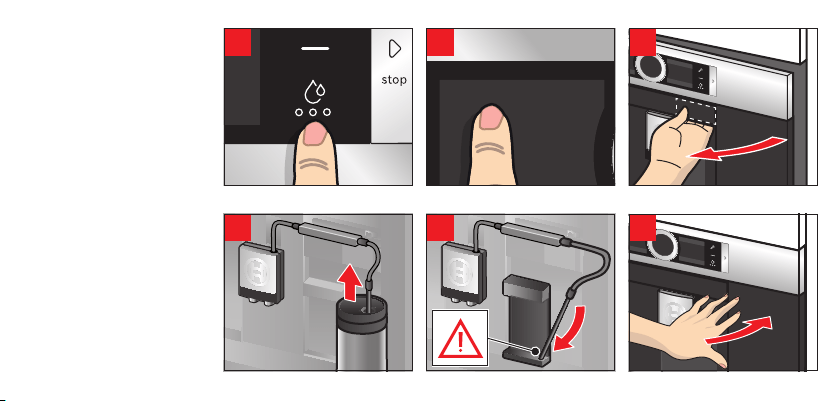 stop