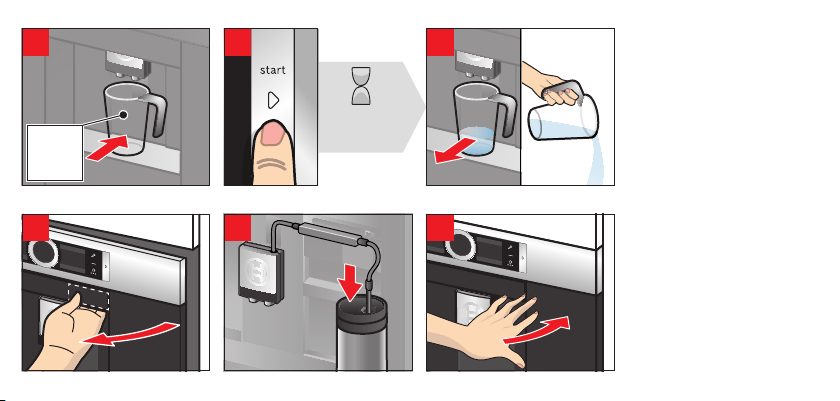 start