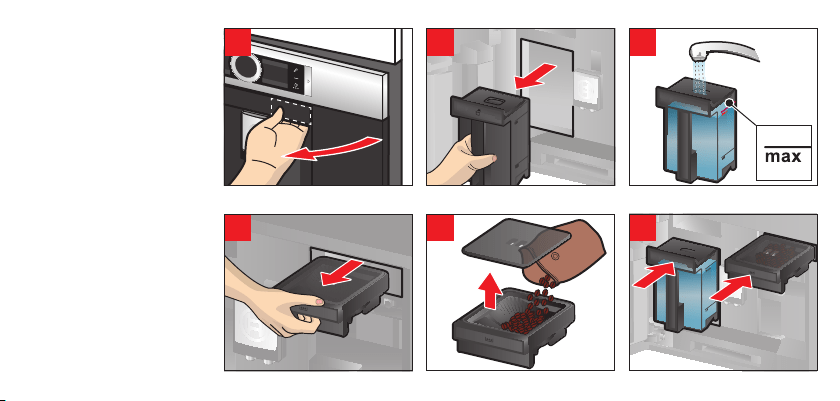 max