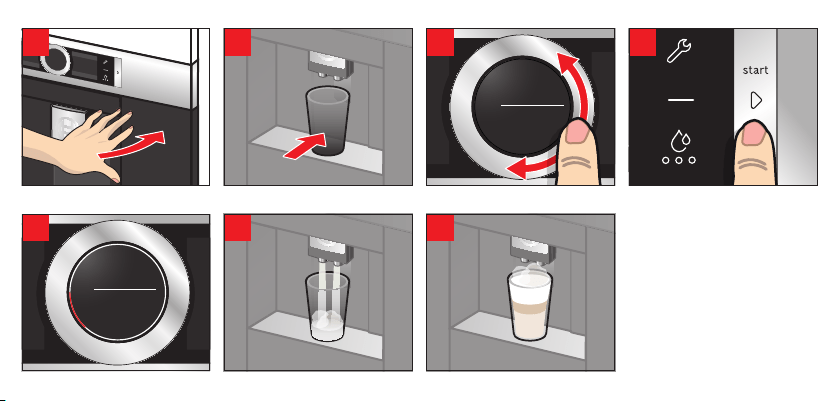 start